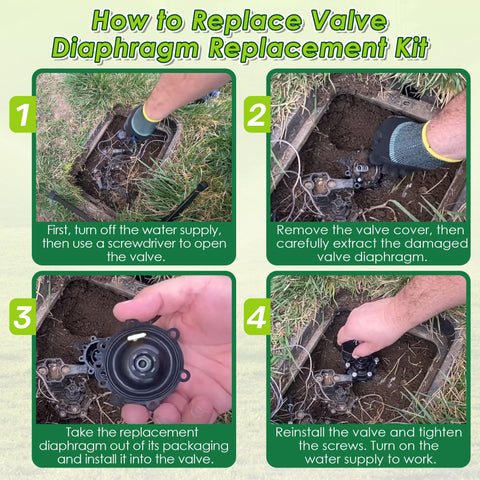 How to Replace Valve Diaphragm Replacement Kit

1

First, turn off the water supply, then use a screwdriver to open the valve.

2

Remove the valve cover, then carefully extract the damaged valve diaphragm.

3

Take the replacement diaphragm out of its packaging and install it into the valve.

4

Reinstall the valve and tighten the screws. Turn on the water supply to work.