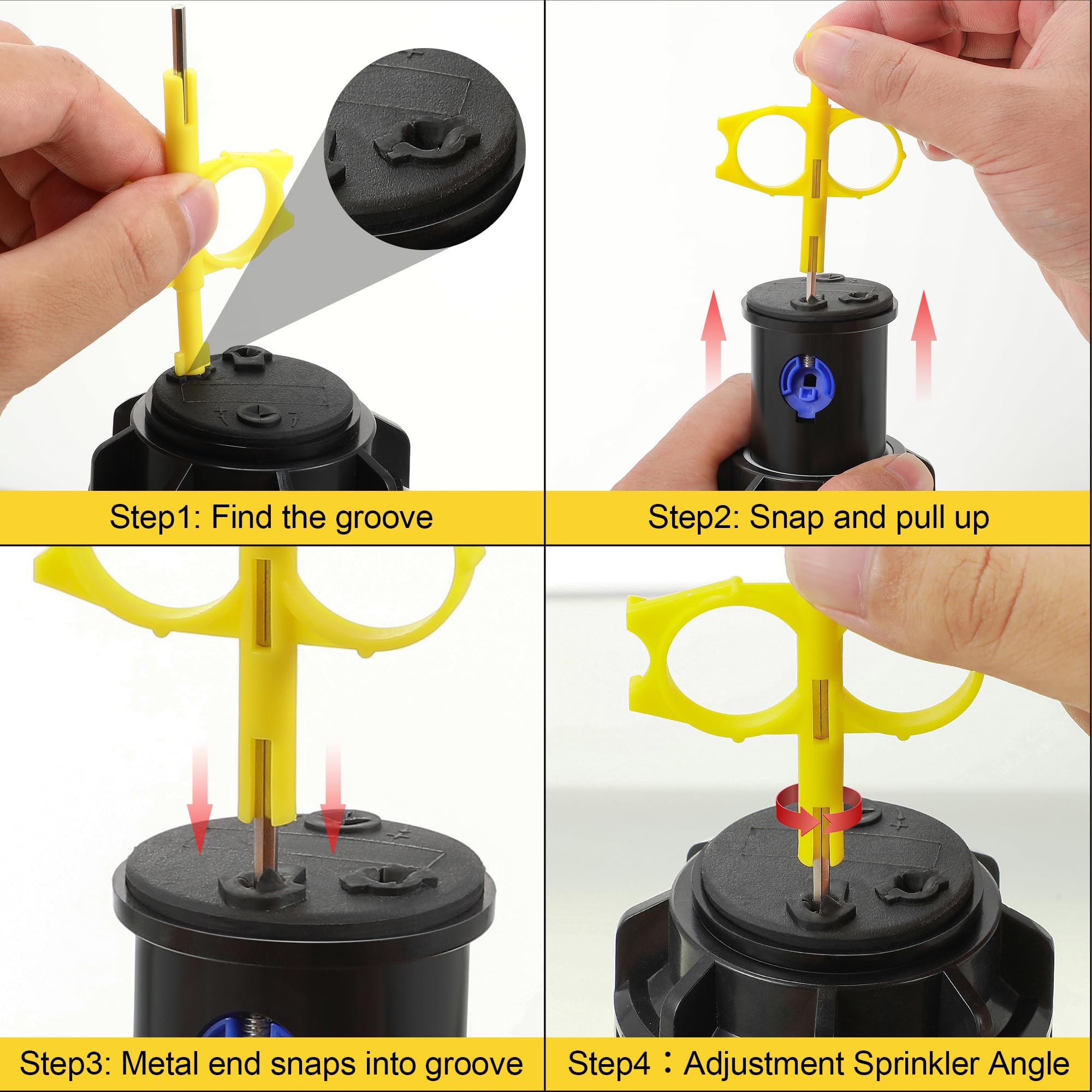 Step1: Find the groove

Step2: Snap and pull up

Step3: Metal end snaps into groove

Step4：Adjustment Sprinkler Angle