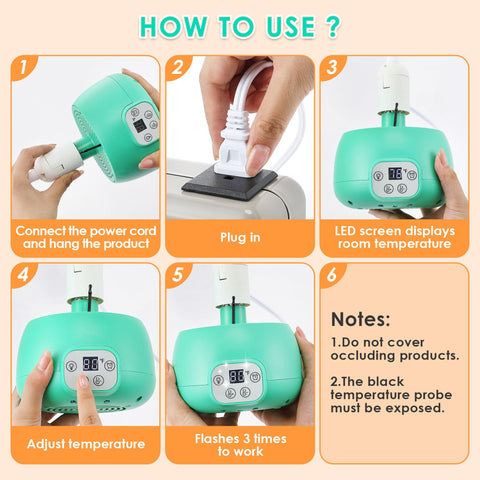 HOW TO USE ?

1

Connect the power cord and hang the product

2

Plug in

3

76 °F

LED screen displays room temperature

4

90 °F

Adjust temperature

5

88 °F

Flashes 3 times to work

6

Notes:

1.Do not cover occluding products.

2.The black temperature probe must be exposed.