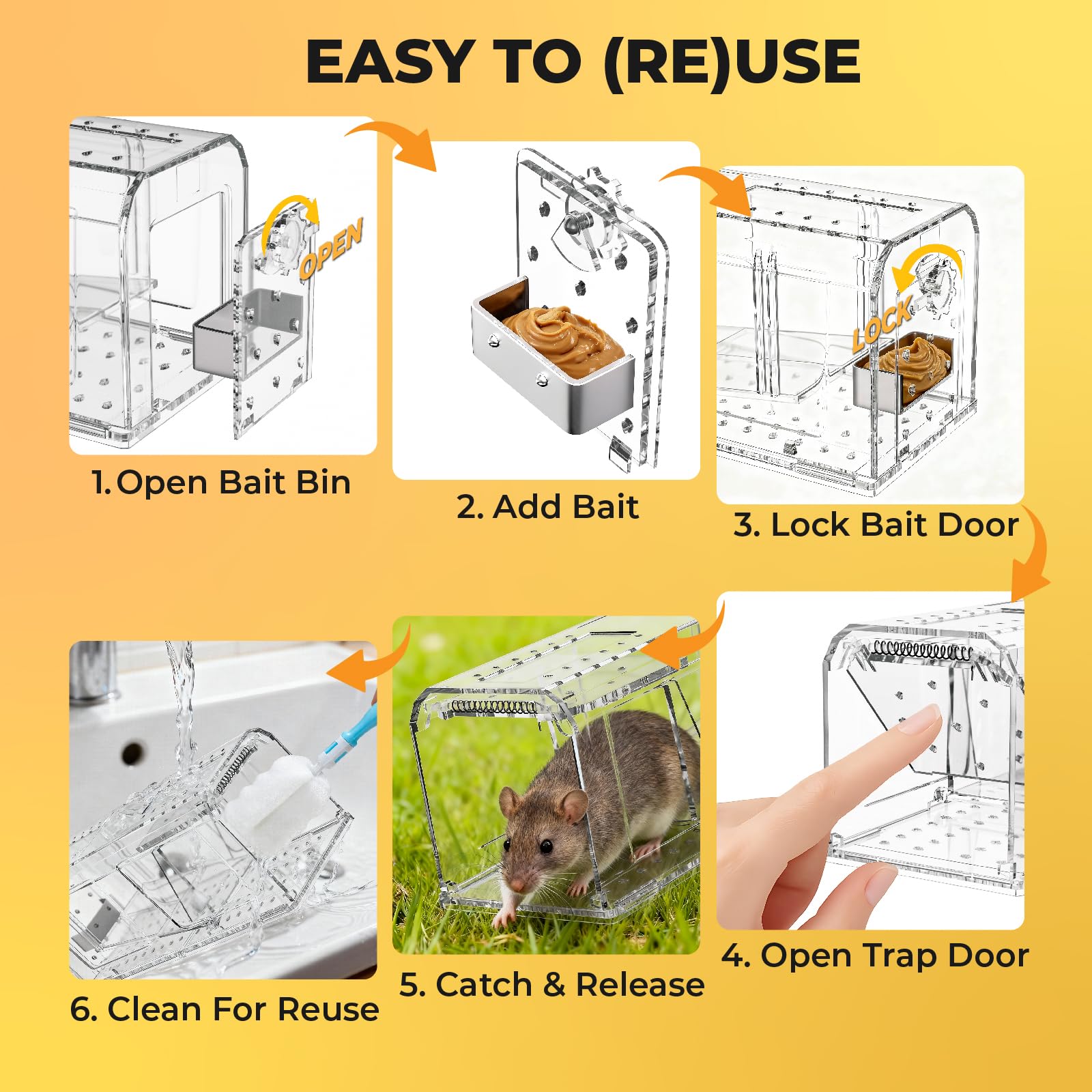 EASY TO (RE)USE

OPEN

1. Open Bait Bin

2. Add Bait

LOCK

3. Lock Bait Door

4. Open Trap Door

5. Catch & Release

6. Clean For Reuse