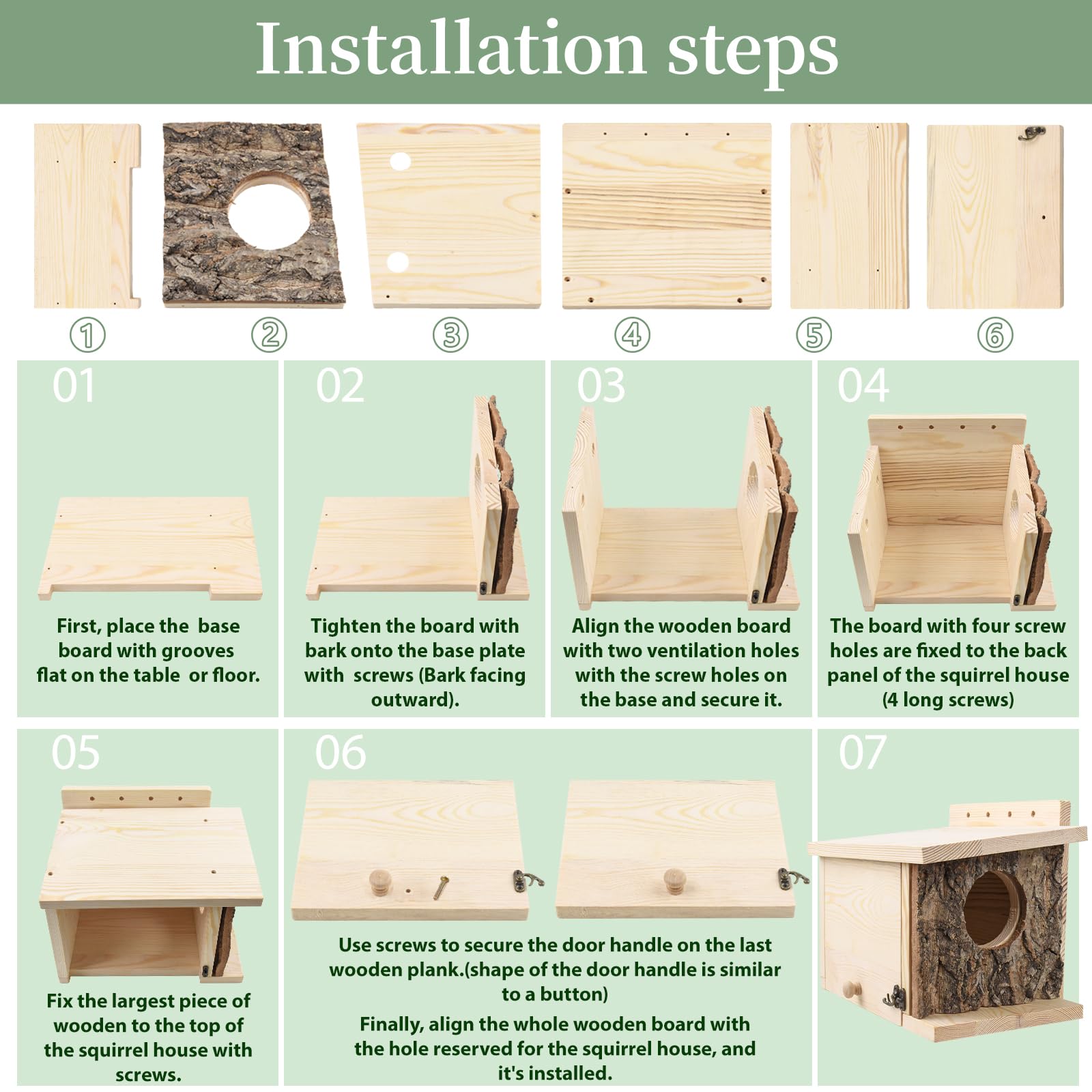 Installation steps

①

②

③

④

⑤

⑥

01

First, place the base board with grooves flat on the table or floor.

02

Tighten the board with bark onto the base plate with screws (Bark facing outward).

03

Align the wooden board with two ventilation holes with the screw holes on the base and secure it.

04

The board with four screw holes are fixed to the back panel of the squirrel house (4 long screws)

05

Fix the largest piece of wooden to the top of the squirrel house with screws.

06

Use screws to secure the door handle on the last wooden plank.(shape of the door handle is similar to a button)

Finally, align the whole wooden board with the hole reserved for the squirrel house, and it's installed.

07