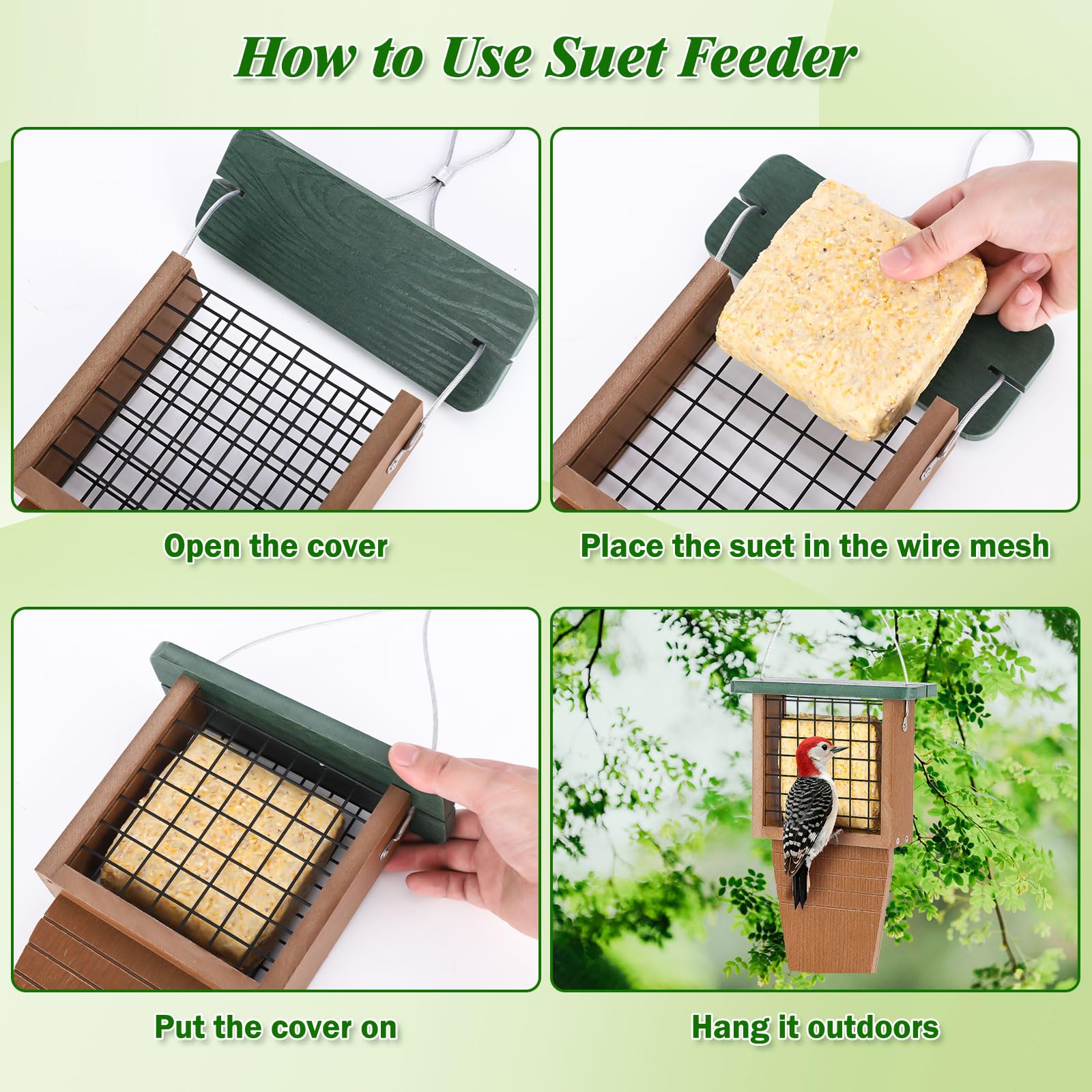 How to Use Suet Feeder

Open the cover

Place the suet in the wire mesh

Put the cover on

Hang it outdoors