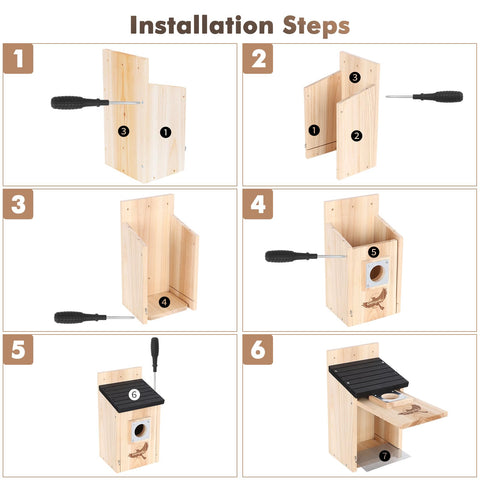 Installation Steps

1

3 1

2

3 1 2

3

4

4

5

5

6

6

7