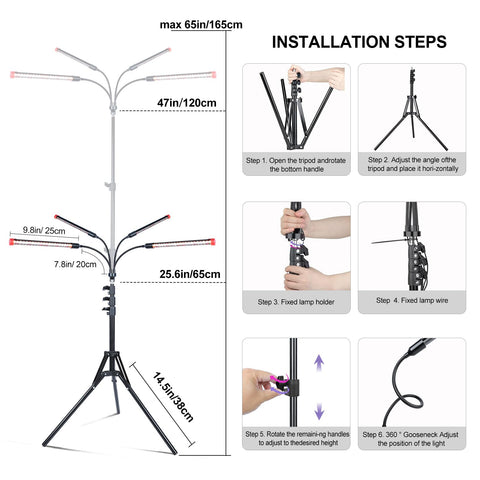 max 65in/165cm

47in/120cm

9.8in/ 25cm

7.8in/ 20cm

25.6in/65cm

14.5in/38cm

INSTALLATION STEPS

Step 1. Open the tripod androtate the bottom handle

Step 2. Adjust the angle ofthe tripod and place it hori-zontally

Step 3. Fixed lamp holder

Step 4. Fixed lamp wire

Step 5. Rotate the remaini-ng handles to adjust to thedesired height

Step 6. 360 ° Gooseneck Adjust the position of the light