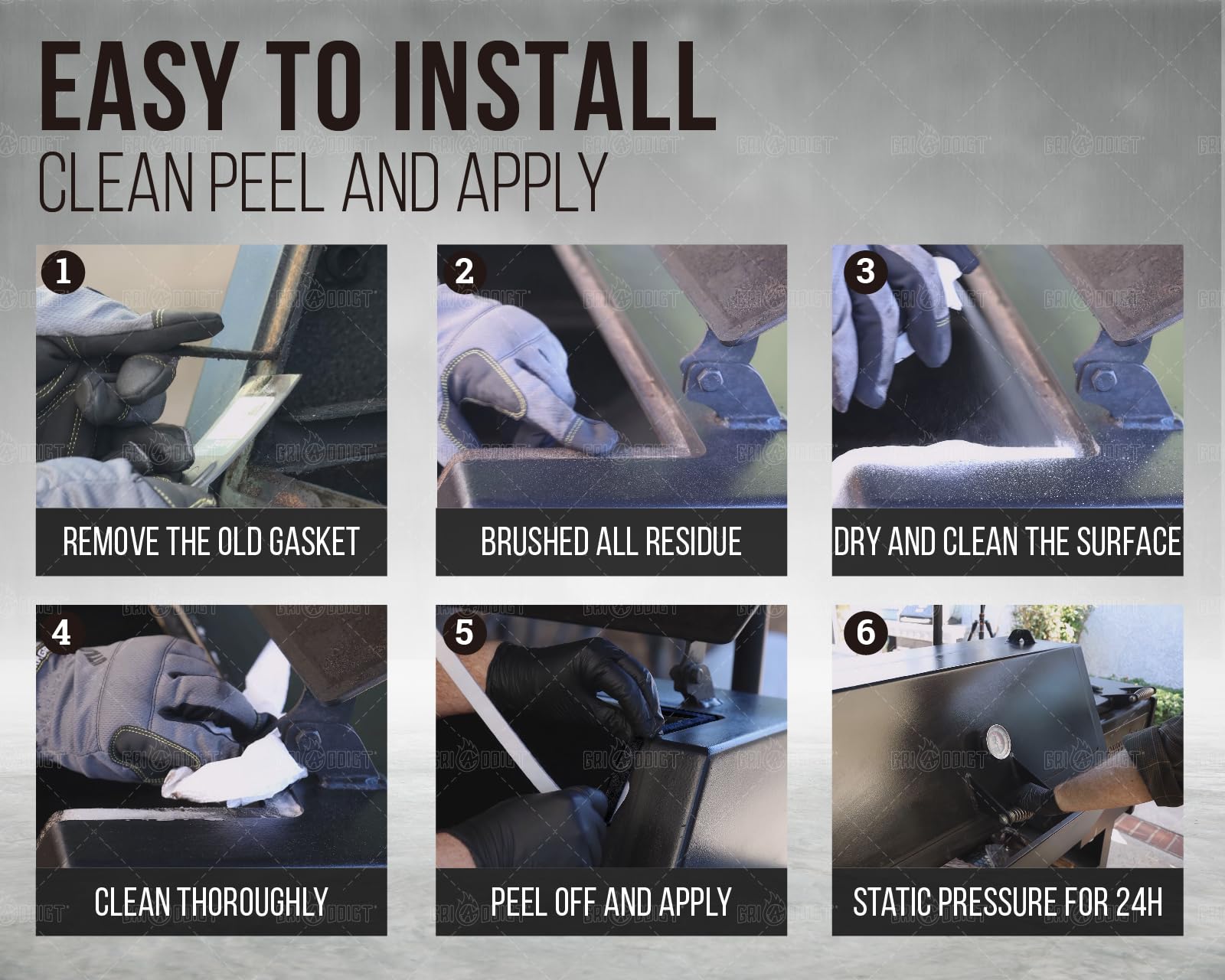 EASY TO INSTALL
CLEAN PEEL AND APPLY

1
REMOVE THE OLD GASKET

2
BRUSHED ALL RESIDUE

3
DRY AND CLEAN THE SURFACE

4
CLEAN THOROUGHLY

5
PEEL OFF AND APPLY

6
STATIC PRESSURE FOR 24H