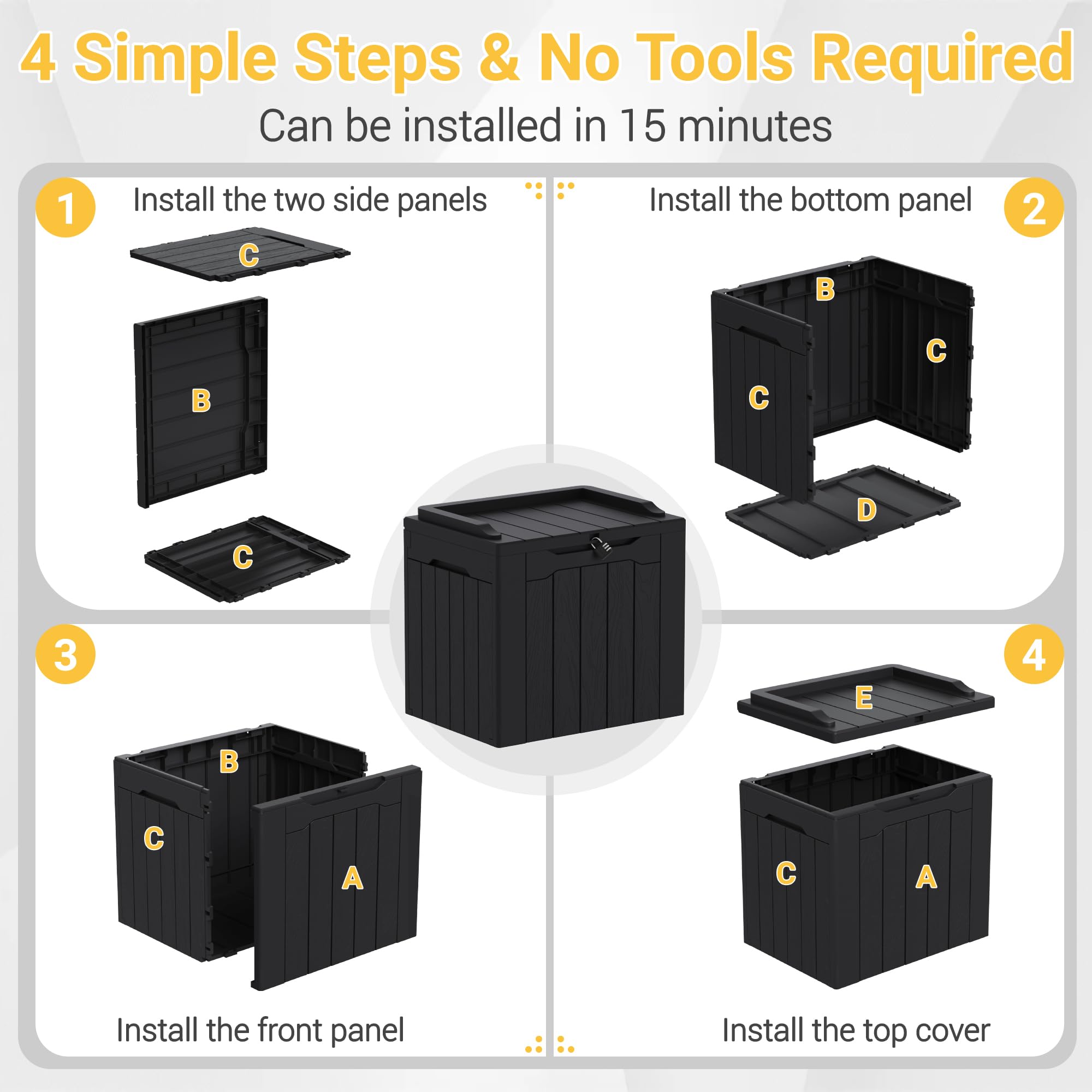 4 Simple Steps & No Tools Required

Can be installed in 15 minutes

1
Install the two side panels

C
B
C

Install the bottom panel
2

B
C
C
D

3

B
C
A

Install the front panel

4

E
C
A

Install the top cover