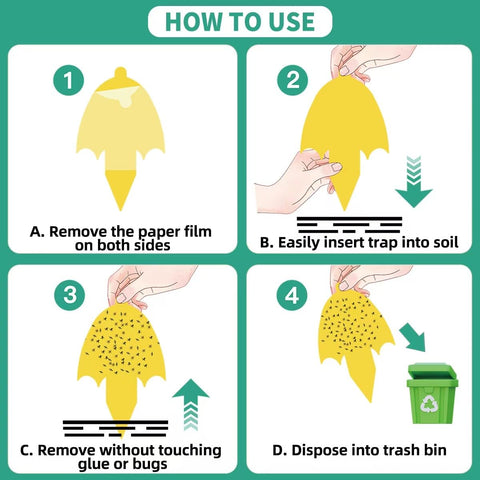 HOW TO USE

1

A. Remove the paper film on both sides

2

B. Easily insert trap into soil

3

C. Remove without touching glue or bugs

4

D. Dispose into trash bin