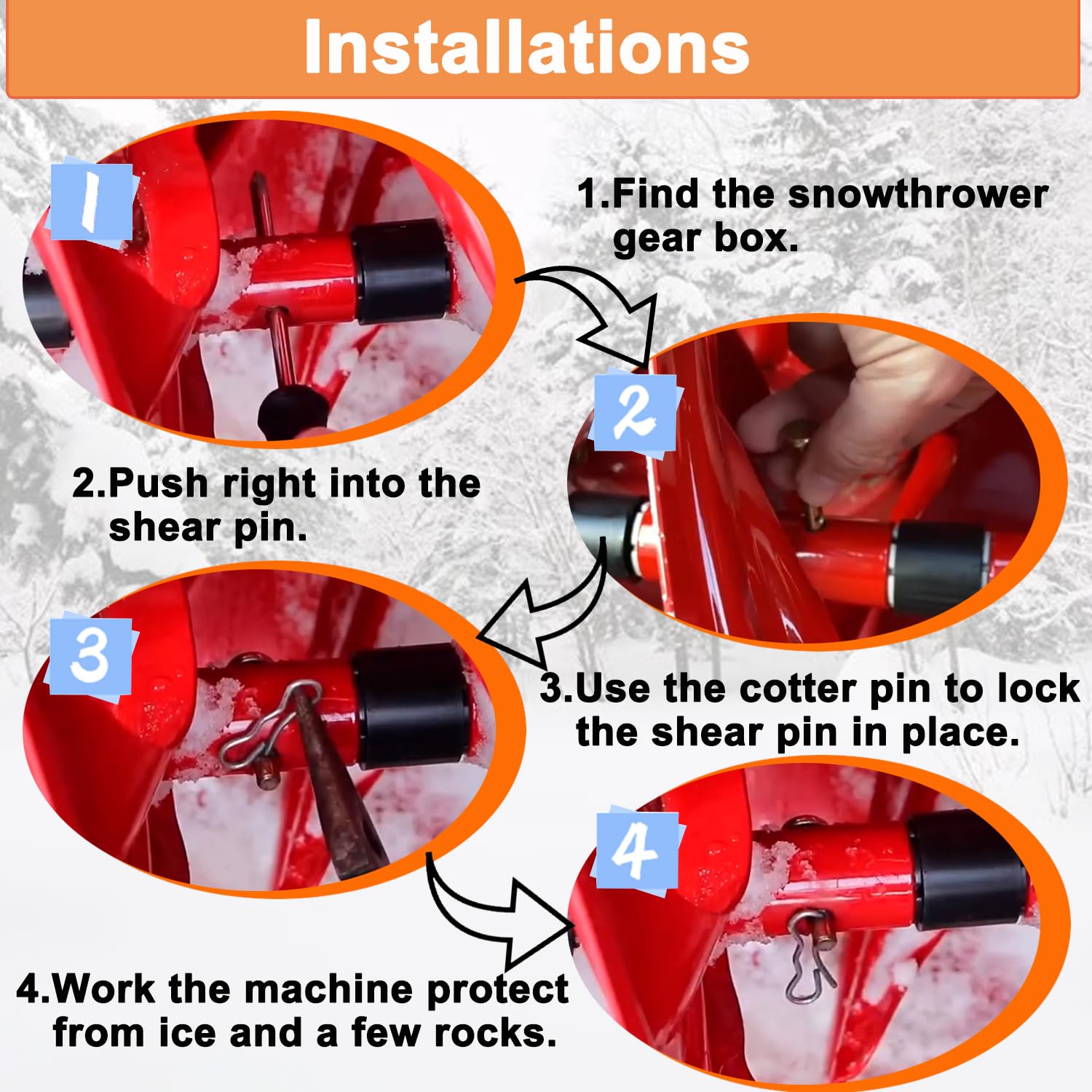 Installations

1

1.Find the snowthrower gear box.

2

2.Push right into the shear pin.

3

3.Use the cotter pin to lock the shear pin in place.

4

4.Work the machine protect from ice and a few rocks.