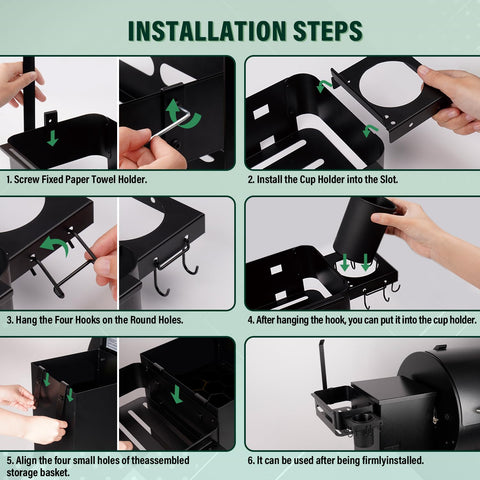 INSTALLATION STEPS

1. Screw Fixed Paper Towel Holder.

2. Install the Cup Holder into the Slot.

3. Hang the Four Hooks on the Round Holes.

4. After hanging the hook, you can put it into the cup holder.

5. Align the four small holes of theassembled storage basket.

6. It can be used after being firmlyinstalled.