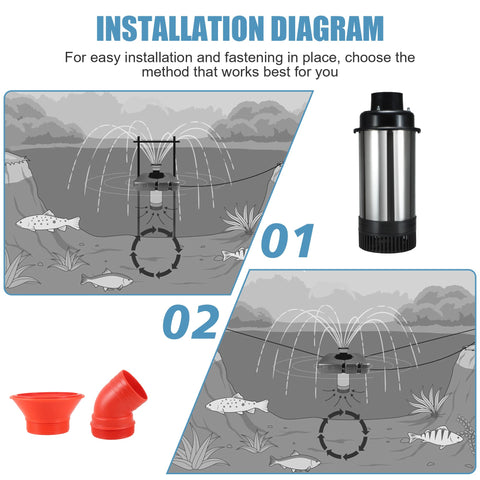 INSTALLATION DIAGRAM

For easy installation and fastening in place, choose the method that works best for you

01

02