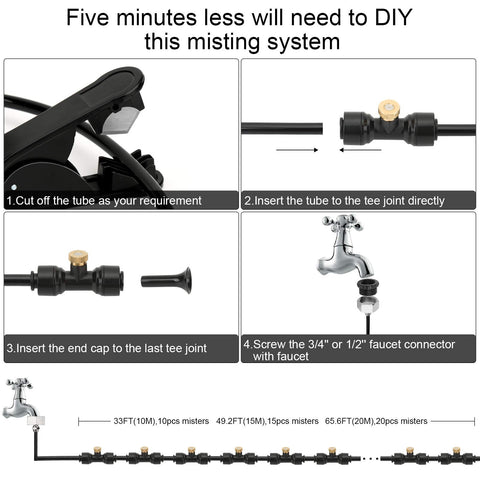 Five minutes less will need to DIY this misting system

1.Cut off the tube as your requirement

2.Insert the tube to the tee joint directly

3.Insert the end cap to the last tee joint

4.Screw the 3/4" or 1/2" faucet connector with faucet

33FT(10M),10pcs misters 49.2FT(15M),15pcs misters 65.6FT(20M),20pcs misters