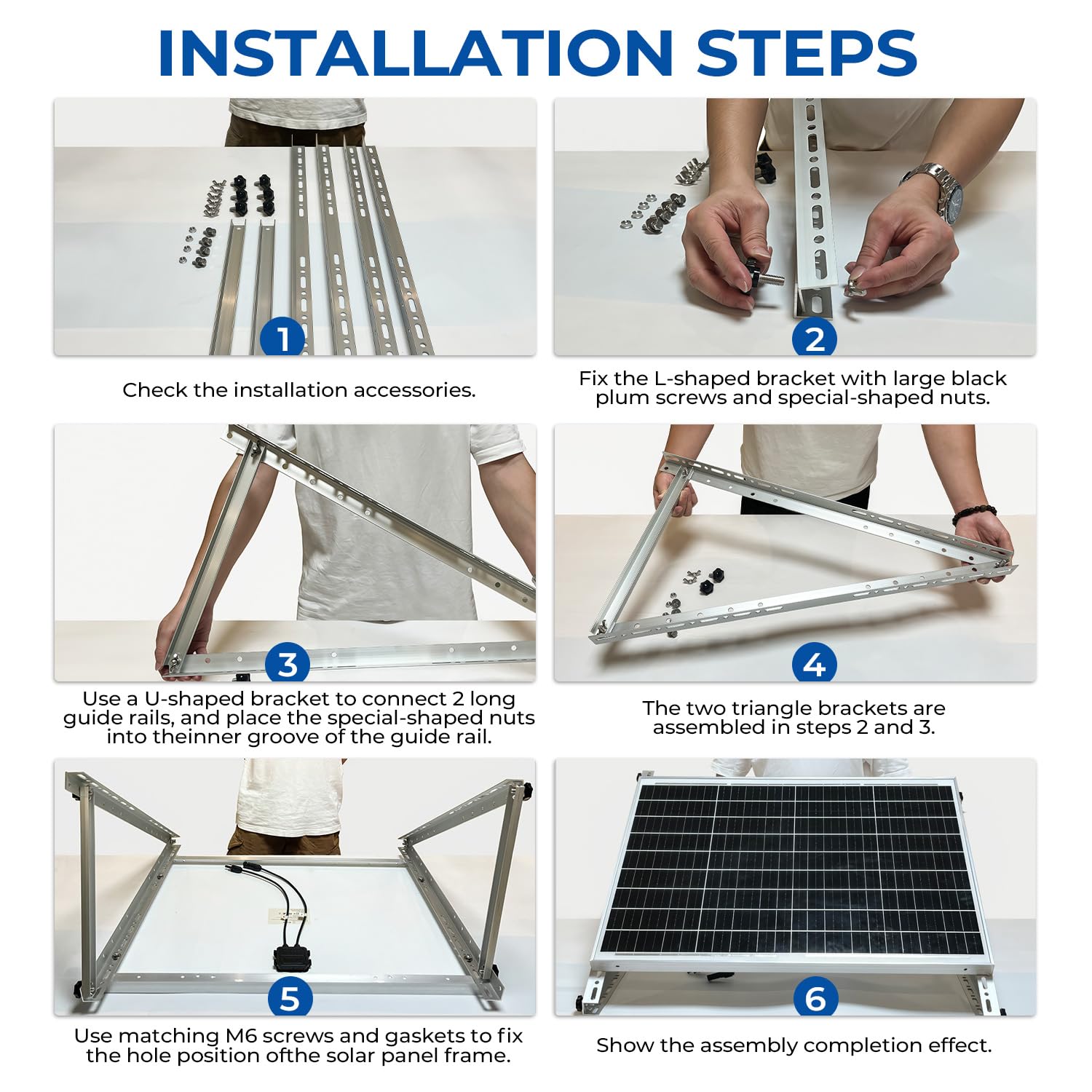 INSTALLATION STEPS

1

Check the installation accessories.

2

Fix the L-shaped bracket with large black plum screws and special-shaped nuts.

3

Use a U-shaped bracket to connect 2 long guide rails, and place the special-shaped nuts into theinner groove of the guide rail.

4

The two triangle brackets are assembled in steps 2 and 3.

5

Use matching M6 screws and gaskets to fix the hole position ofthe solar panel frame.

6

Show the assembly completion effect.