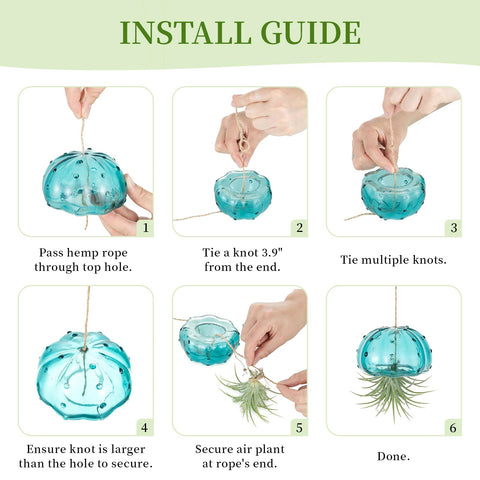 INSTALL GUIDE

1

Pass hemp rope through top hole.

2

Tie a knot 3.9" from the end.

3

Tie multiple knots.

4

Ensure knot is larger than the hole to secure.

5

Secure air plant at rope's end.

6

Done.