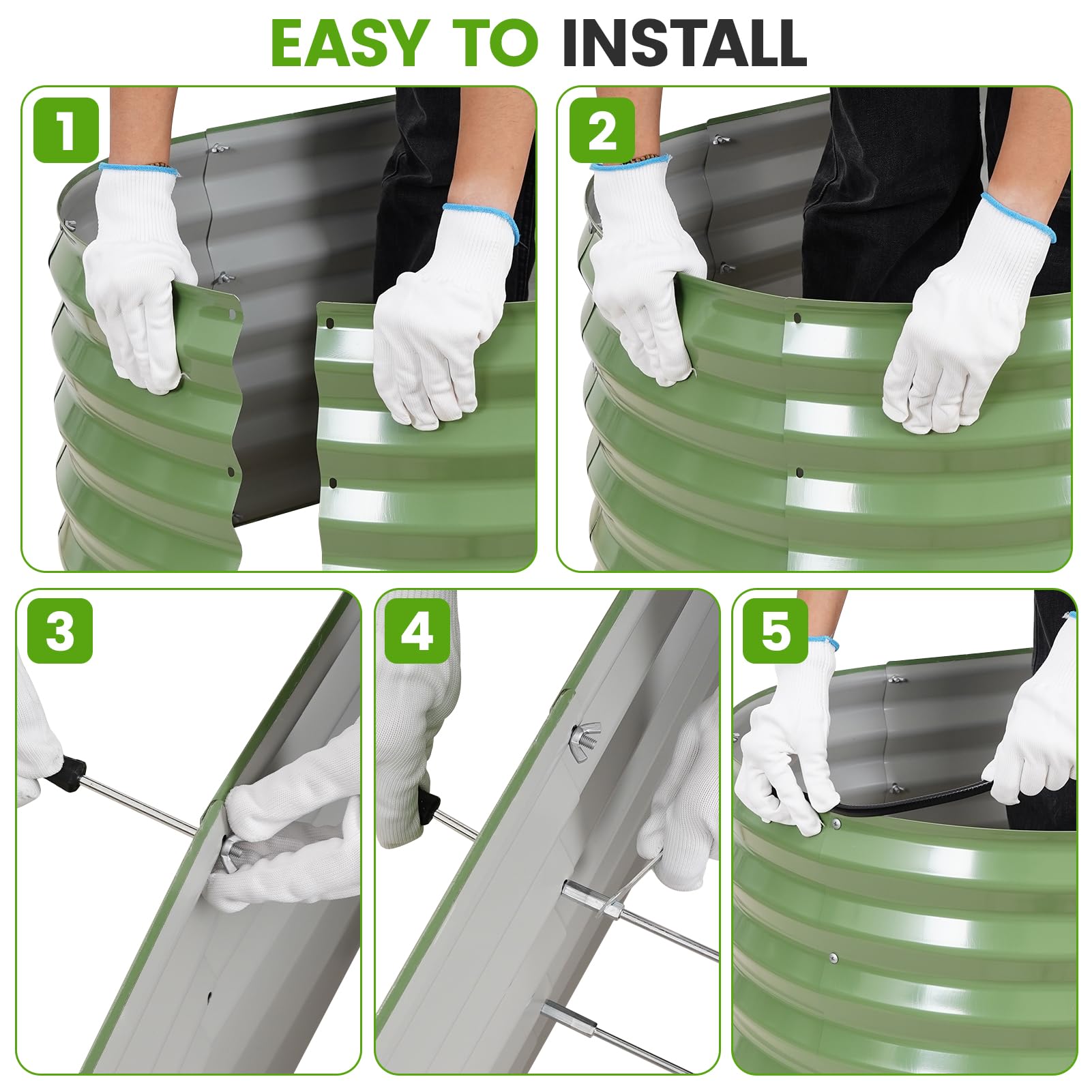 EASY TO INSTALL

1

2

3

4

5