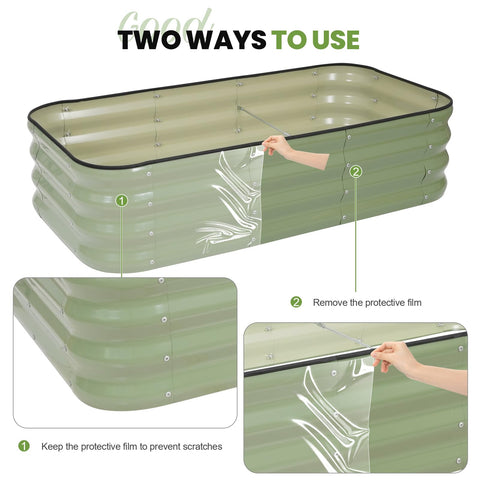 Good
TWO WAYS TO USE

1

2

2 Remove the protective film

1 Keep the protective film to prevent scratches