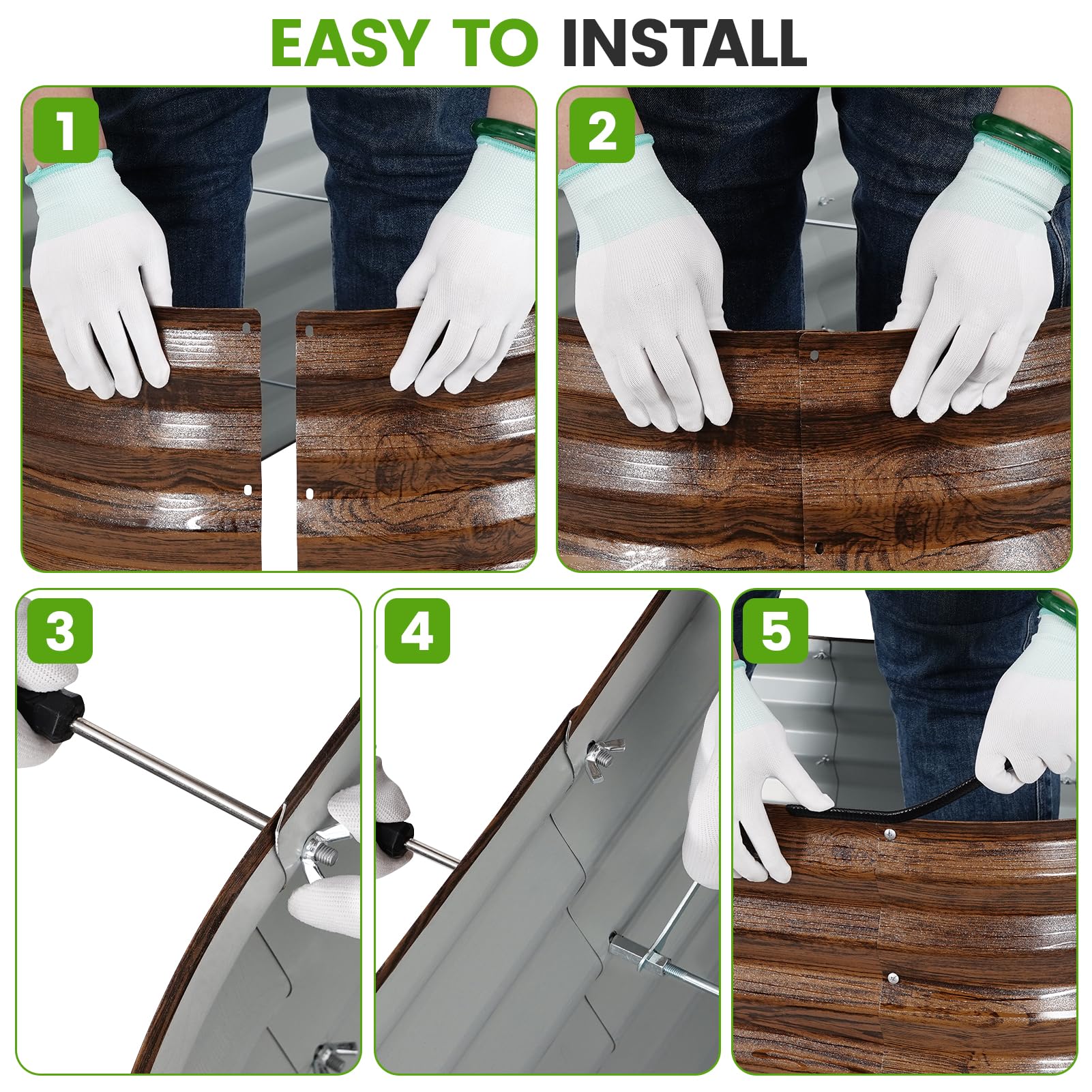 EASY TO INSTALL

1

2

3

4

5