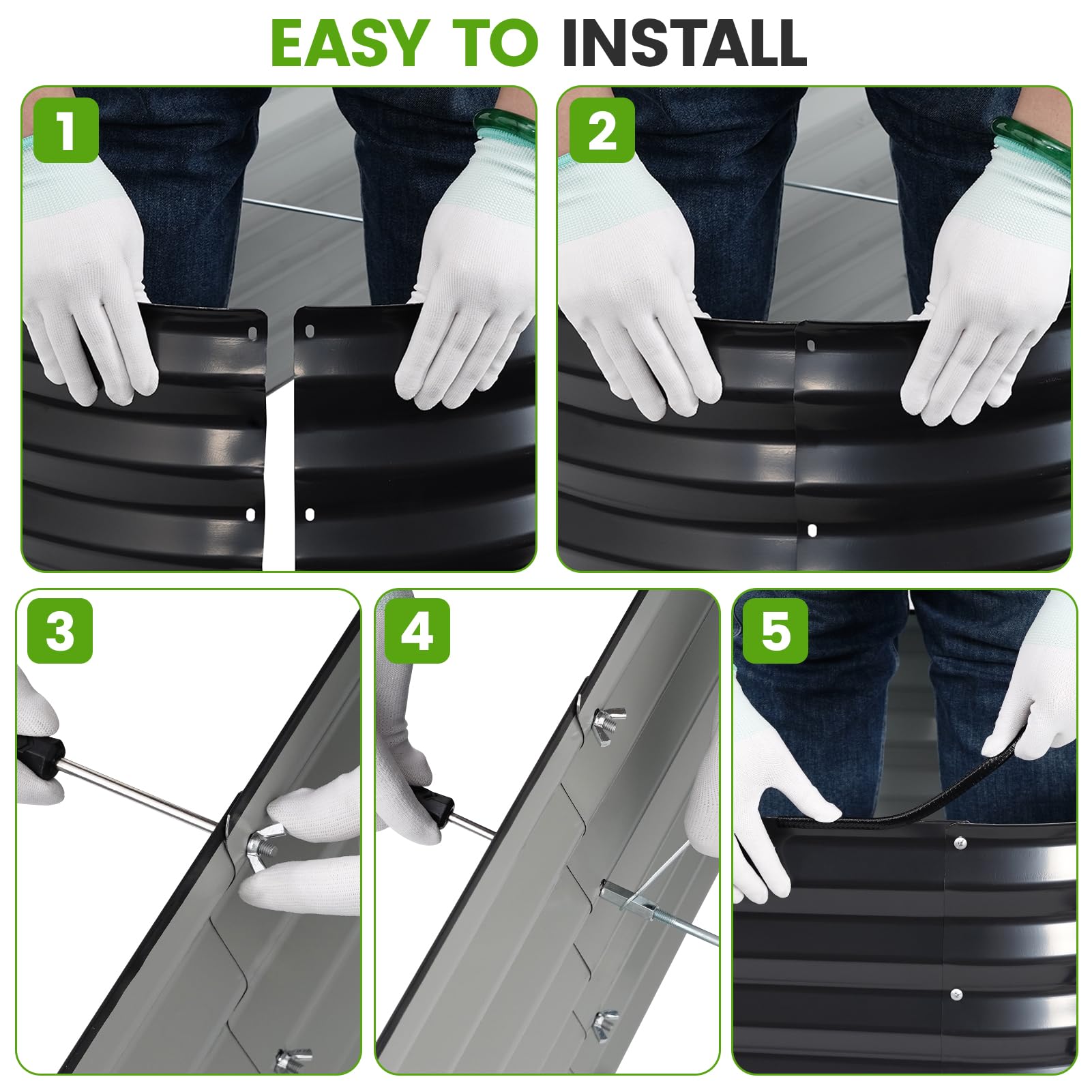 EASY TO INSTALL

1

2

3

4

5