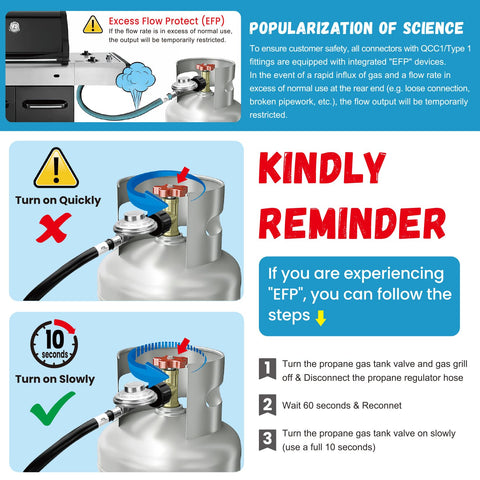 Excess Flow Protect (EFP)
If the flow rate is in excess of normal use, the output will be temporarily restricted.

POPULARIZATION OF SCIENCE

To ensure customer safety, all connectors with QCC1/Type 1 fittings are equipped with integrated "EFP" devices.
In the event of a rapid influx of gas and a flow rate in excess of normal use at the rear end (e.g. loose connection, broken pipework, etc.), the flow output will be temporarily restricted.

Turn on Quickly

10 seconds

Turn on Slowly

KINDLY REMINDER

If you are experiencing "EFP", you can follow the steps

1 Turn the propane gas tank valve and gas grill off & Disconnect the propane regulator hose

2 Wait 60 seconds & Reconnet

3 Turn the propane gas tank valve on slowly (use a full 10 seconds)