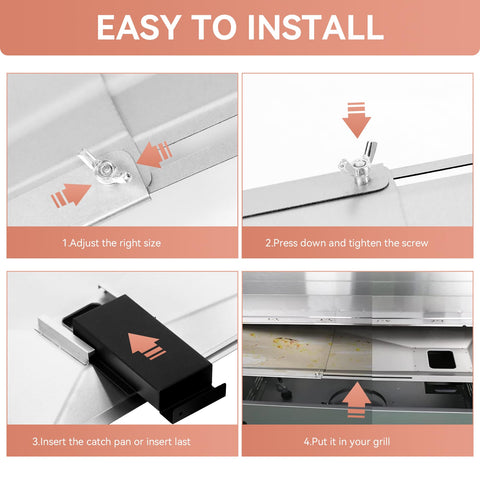 EASY TO INSTALL

1.Adjust the right size

2.Press down and tighten the screw

3.Insert the catch pan or insert last

4.Put it in your grill