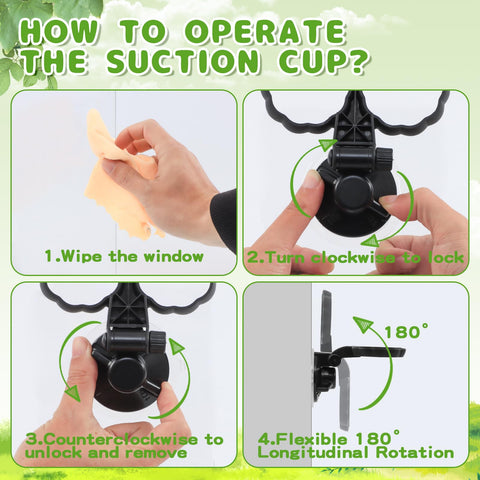 HOW TO OPERATE THE SUCTION CUP?

1.Wipe the window

2.Turn clockwise to lock

3.Counterclockwise to unlock and remove

180°

4.Flexible 180° Longitudinal Rotation