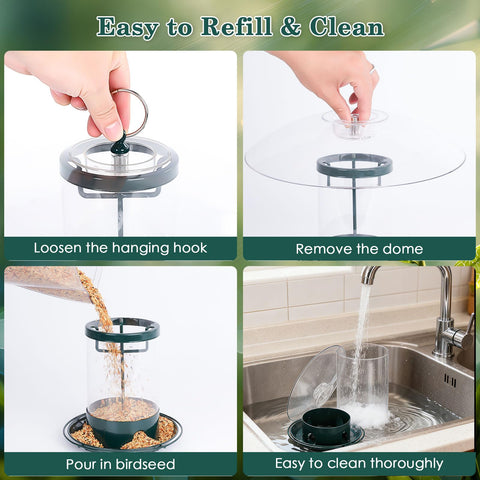 Easy to Refill & Clean

Loosen the hanging hook

Remove the dome

Pour in birdseed

Easy to clean thoroughly