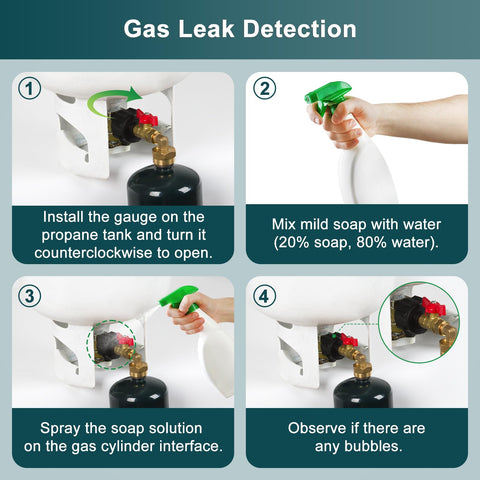 Gas Leak Detection

1

Install the gauge on the propane tank and turn it counterclockwise to open.

2

Mix mild soap with water (20% soap, 80% water).

3

Spray the soap solution on the gas cylinder interface.

4

Observe if there are any bubbles.