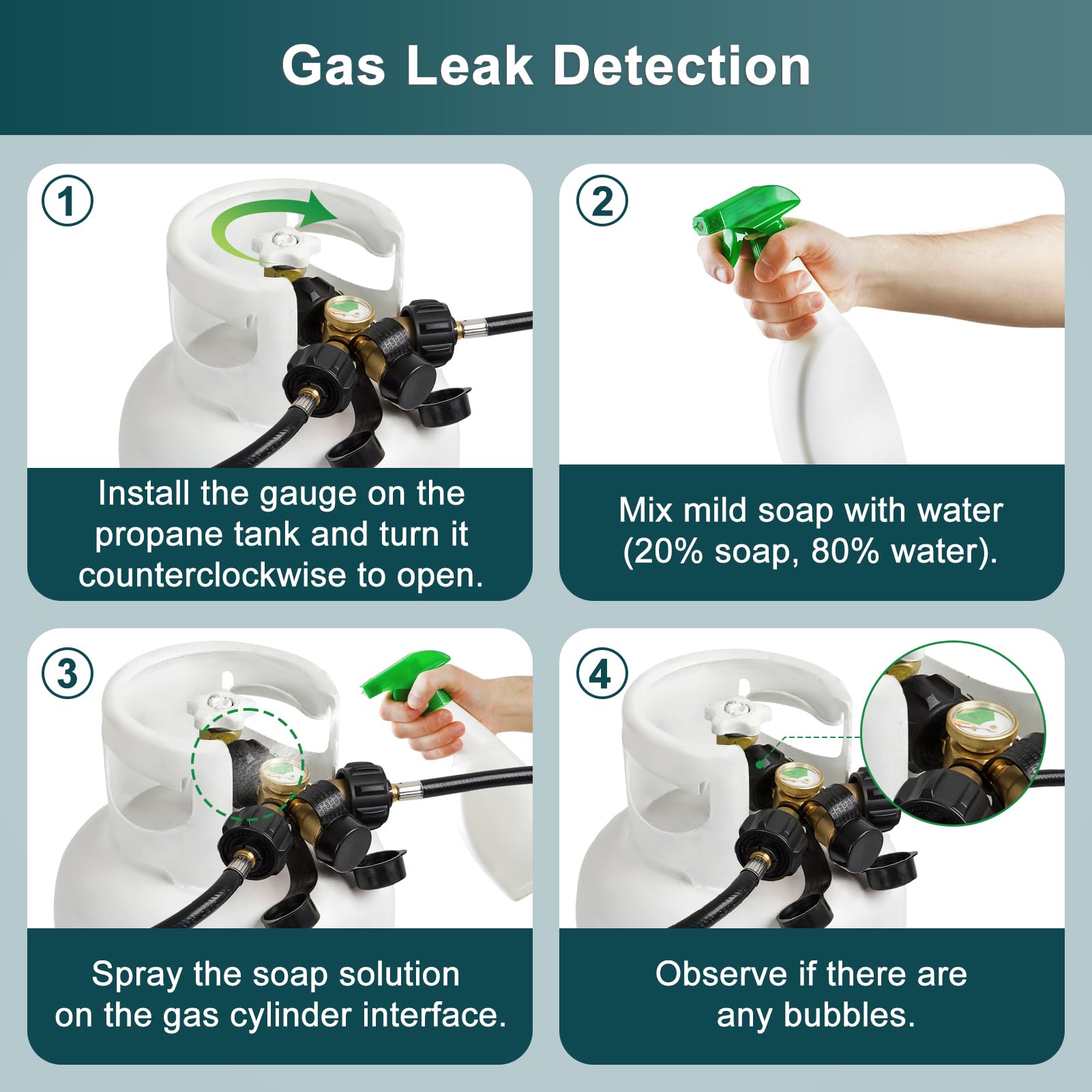 Gas Leak Detection

1

Install the gauge on the propane tank and turn it counterclockwise to open.

2

Mix mild soap with water (20% soap, 80% water).

3

Spray the soap solution on the gas cylinder interface.

4

Observe if there are any bubbles.