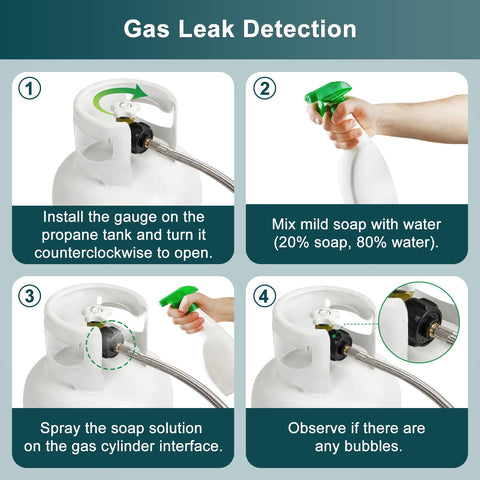 Gas Leak Detection

1

Install the gauge on the propane tank and turn it counterclockwise to open.

2

Mix mild soap with water (20% soap, 80% water).

3

Spray the soap solution on the gas cylinder interface.

4

Observe if there are any bubbles.