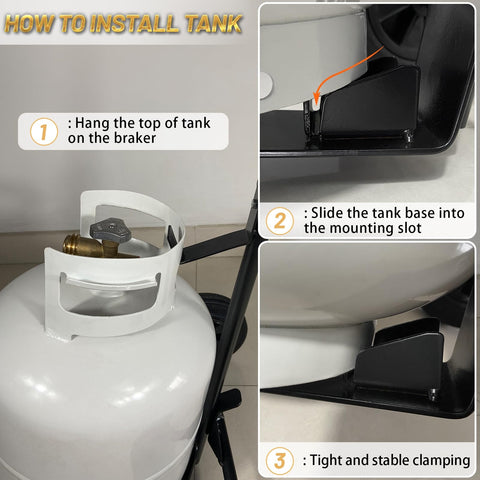 HOW TO INSTALL TANK

1 : Hang the top of tank on the braker

2 : Slide the tank base into the mounting slot

3 : Tight and stable clamping