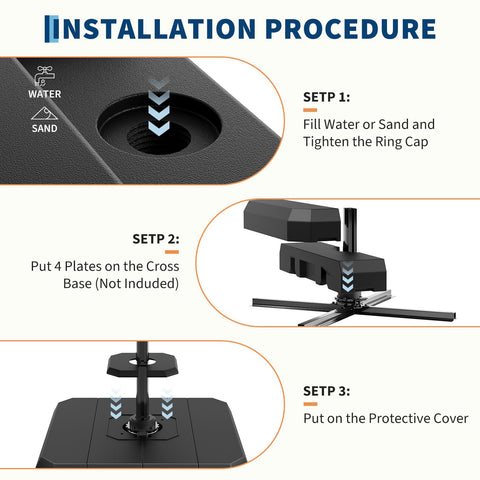 INSTALLATION PROCEDURE

WATER

SAND

SETP 1:

Fill Water or Sand and Tighten the Ring Cap

SETP 2:

Put 4 Plates on the Cross Base (Not Induded)

SETP 3:

Put on the Protective Cover