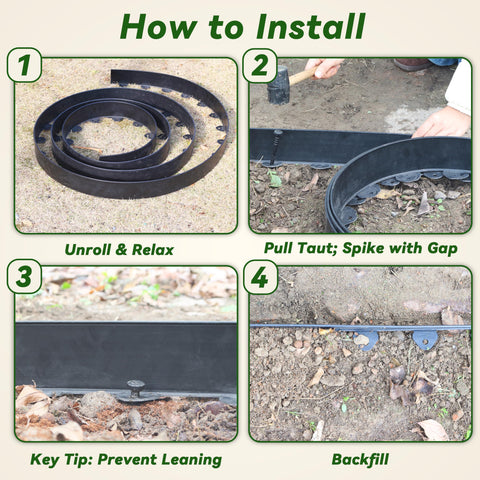 How to Install

1

Unroll & Relax

2

Pull Taut; Spike with Gap

3

Key Tip: Prevent Leaning

4

Backfill