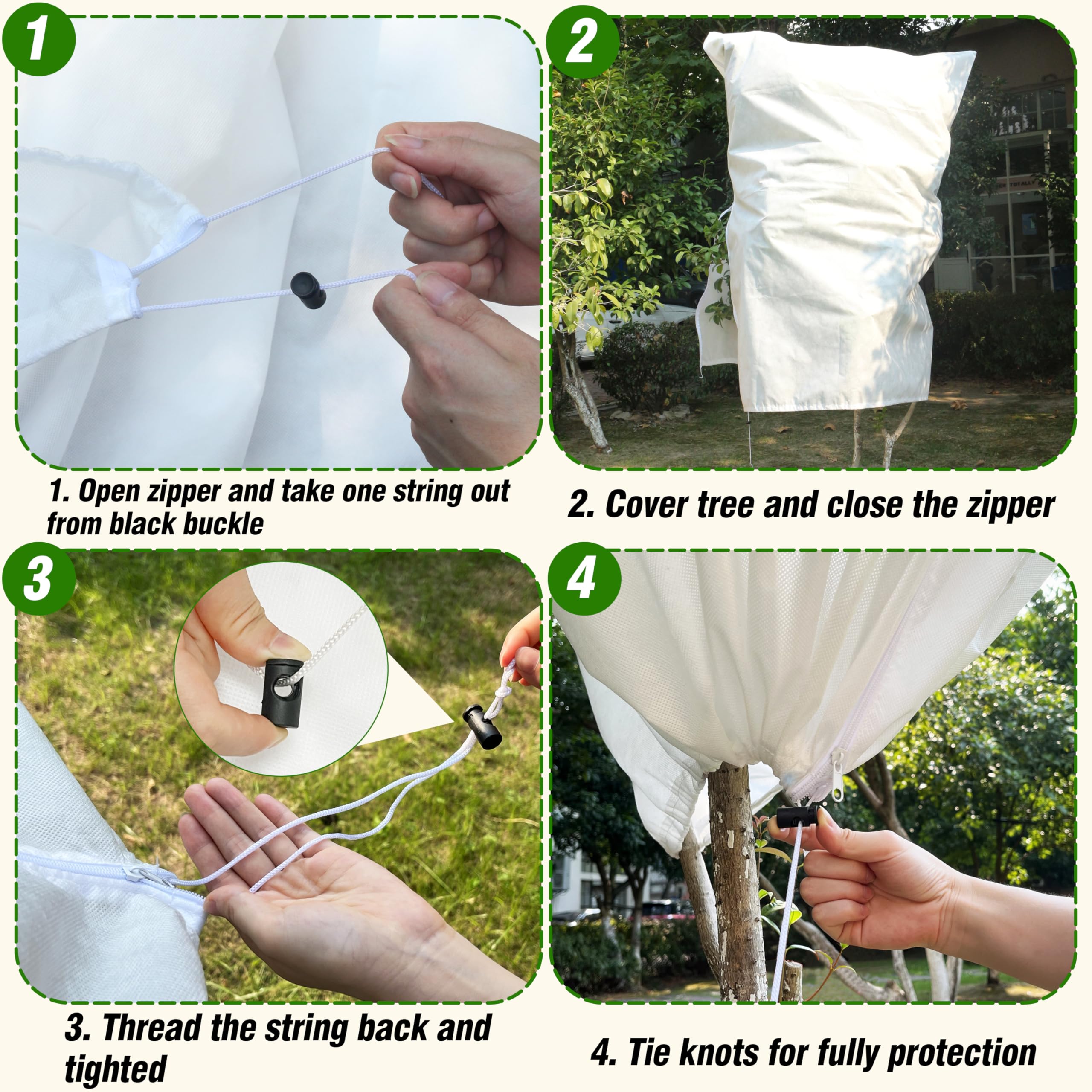 1

1. Open zipper and take one string out from black buckle

2

2. Cover tree and close the zipper

3

3. Thread the string back and tighted

4

4. Tie knots for fully protection