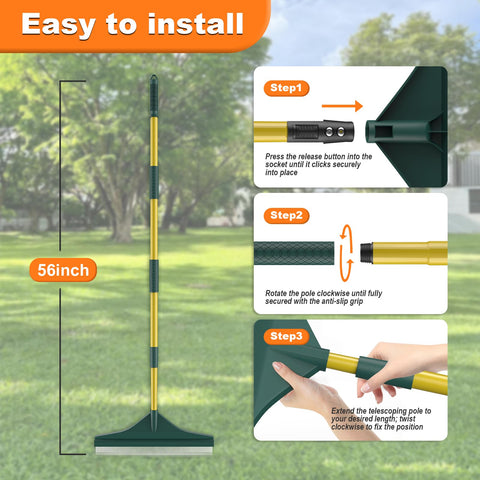 Easy to install

56inch

Step1

Press the release button into the socket until it clicks securely into place

Step2

Rotate the pole clockwise until fully secured with the anti-slip grip

Step3

Extend the telescoping pole to your desired length; twist clockwise to fix the position