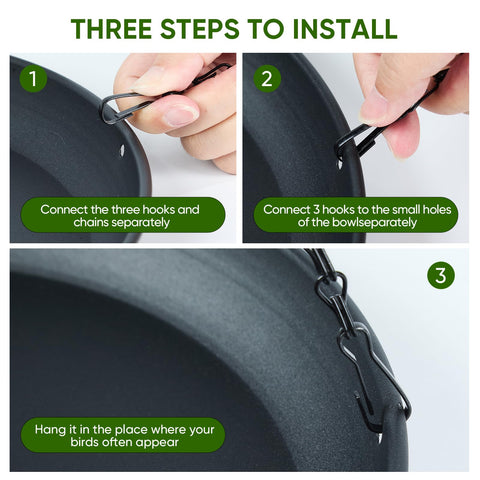 THREE STEPS TO INSTALL

1

Connect the three hooks and chains separately

2

Connect 3 hooks to the small holes of the bowlseparately

3

Hang it in the place where your birds often appear