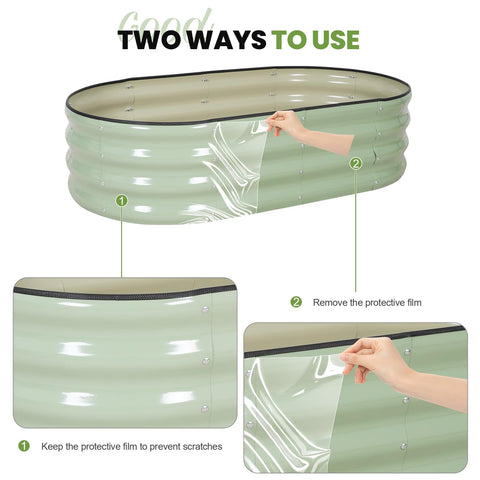 Good

TWO WAYS TO USE

2

1

2 Remove the protective film

1 Keep the protective film to prevent scratches