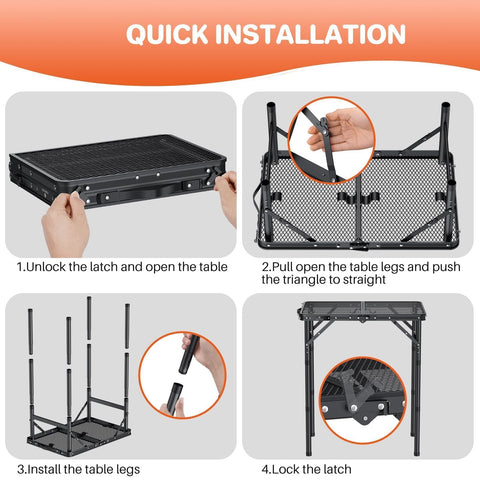 QUICK INSTALLATION

1.Unlock the latch and open the table

2.Pull open the table legs and push the triangle to straight

3.Install the table legs

4.Lock the latch