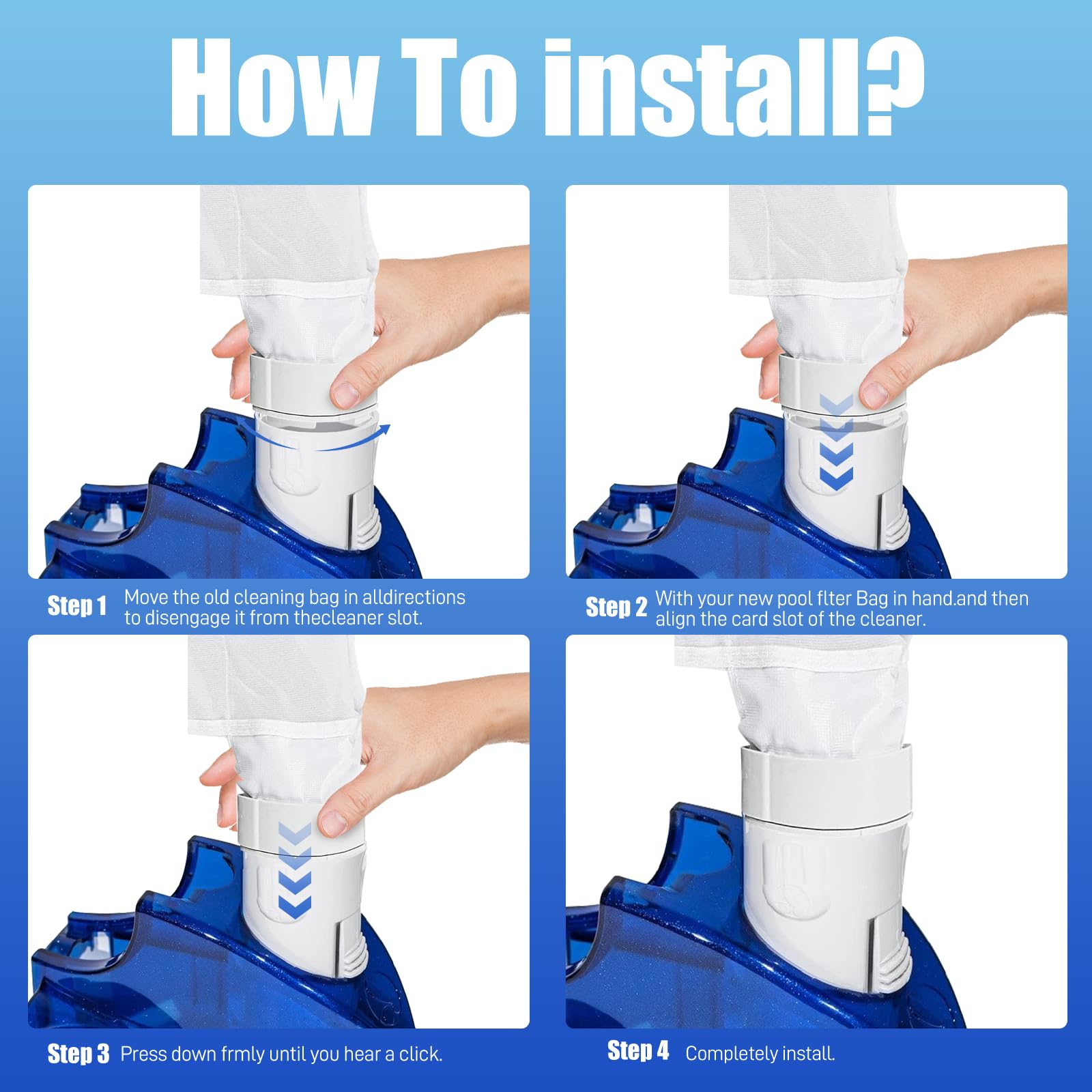 How To install?

Step 1 Move the old cleaning bag in alldirections to disengage it from thecleaner slot.

Step 2 With your new pool flter Bag in hand.and then align the card slot of the cleaner.

Step 3 Press down frmly until you hear a click.

Step 4 Completely install.