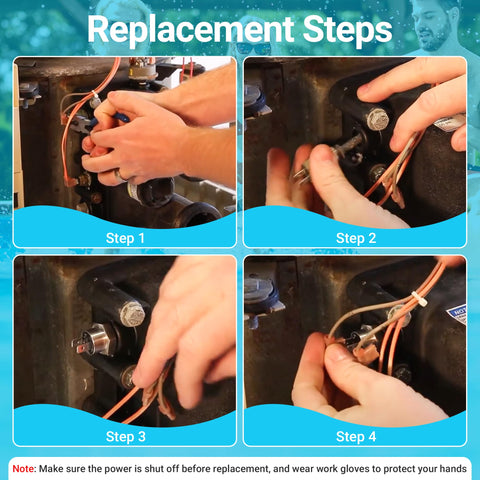 Replacement Steps

Step 1

Step 2

Step 3

Step 4

Note: Make sure the power is shut off before replacement, and wear work gloves to protect your hands