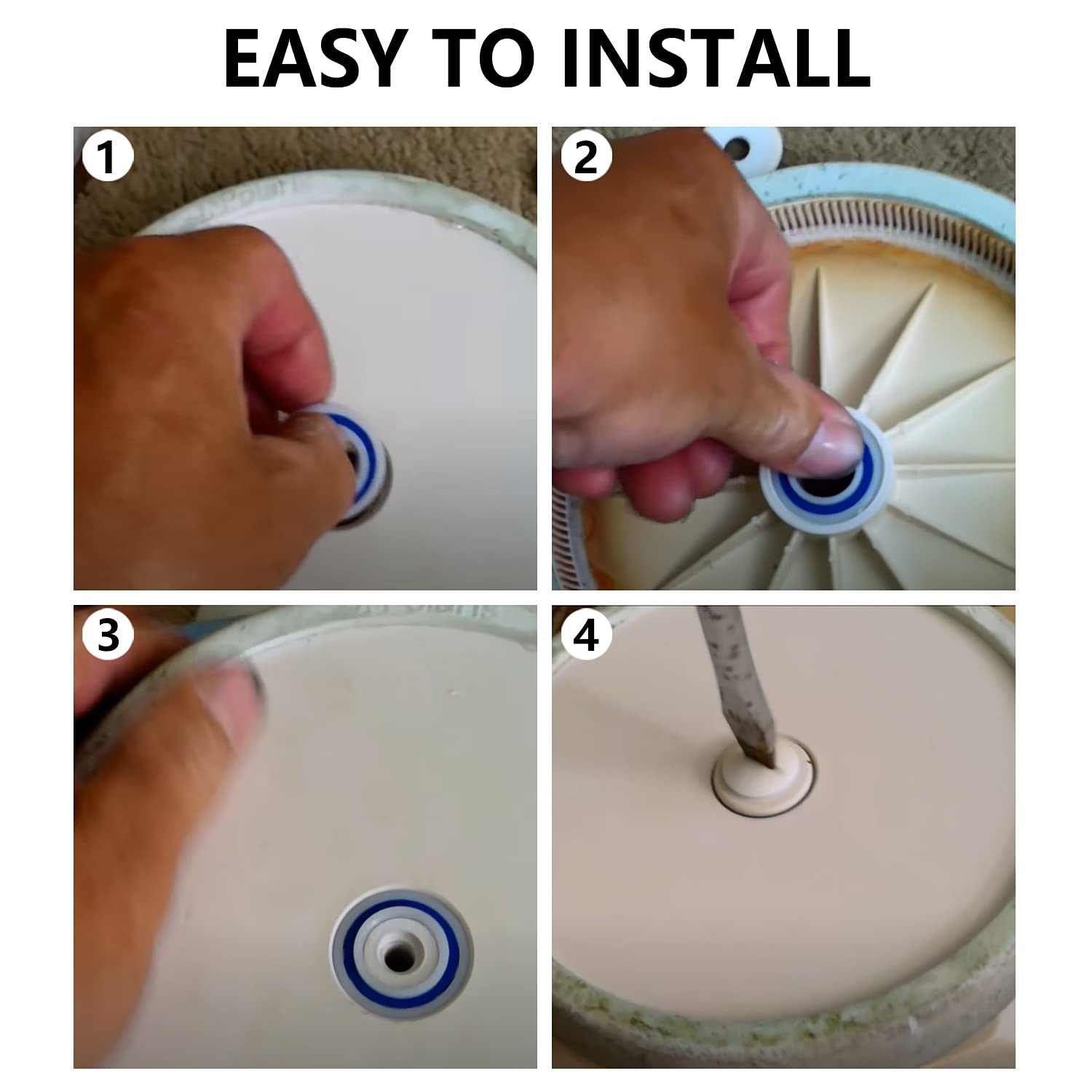 EASY TO INSTALL

1

2

3

4