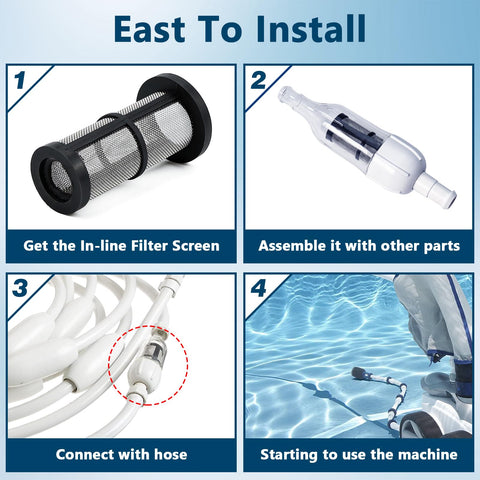 East To Install

1

Get the In-line Filter Screen

2

Assemble it with other parts

3

Connect with hose

4

Starting to use the machine