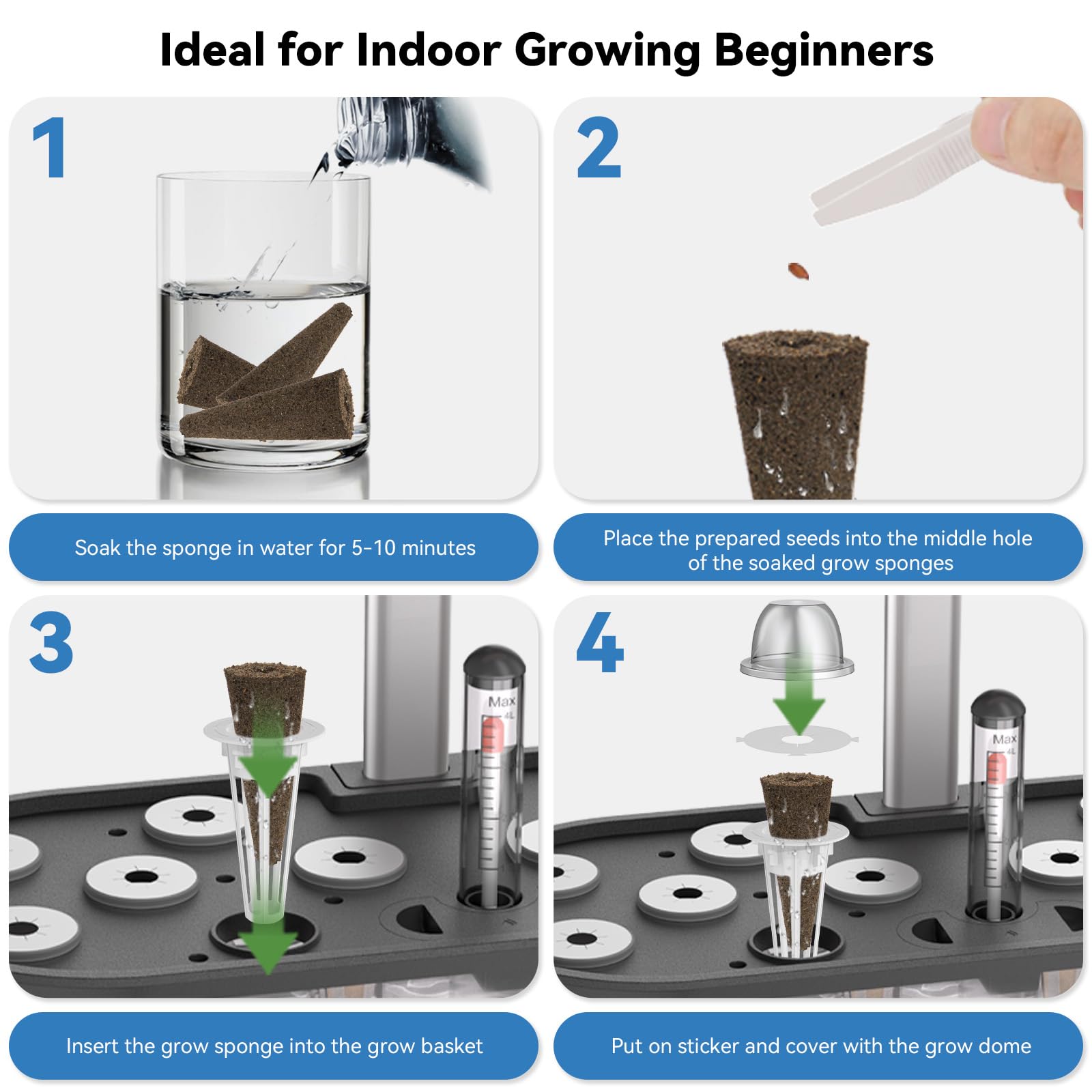 Ideal for Indoor Growing Beginners

1

Soak the sponge in water for 5-10 minutes

2

Place the prepared seeds into the middle hole of the soaked grow sponges

3

Max
4L

Insert the grow sponge into the grow basket

4

Max
4L

Put on sticker and cover with the grow dome