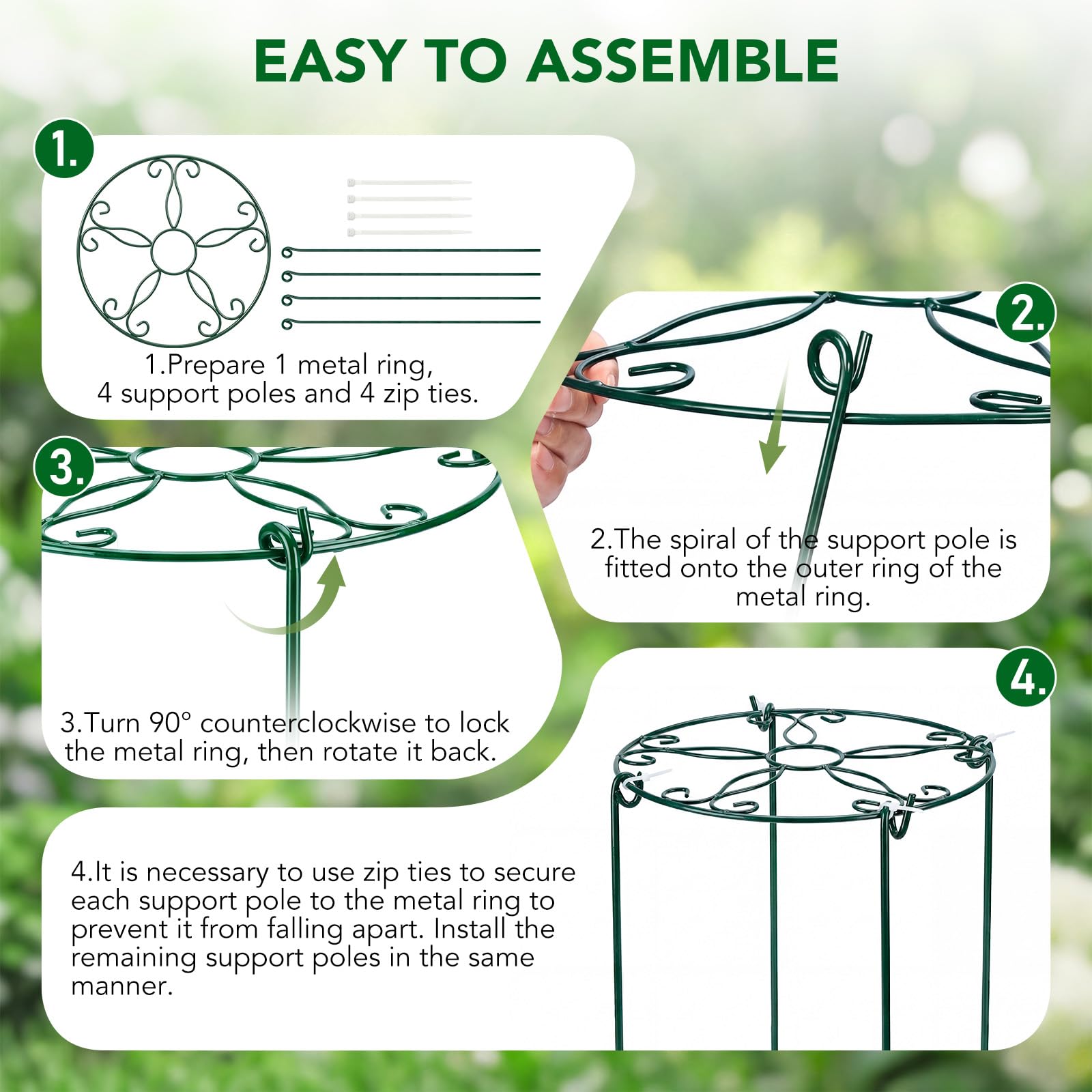 EASY TO ASSEMBLE

1.

1.Prepare 1 metal ring, 4 support poles and 4 zip ties.

2.

2.The spiral of the support pole is fitted onto the outer ring of the metal ring.

3.

3.Turn 90° counterclockwise to lock the metal ring, then rotate it back.

4.

4.It is necessary to use zip ties to secure each support pole to the metal ring to prevent it from falling apart. Install the remaining support poles in the same manner.