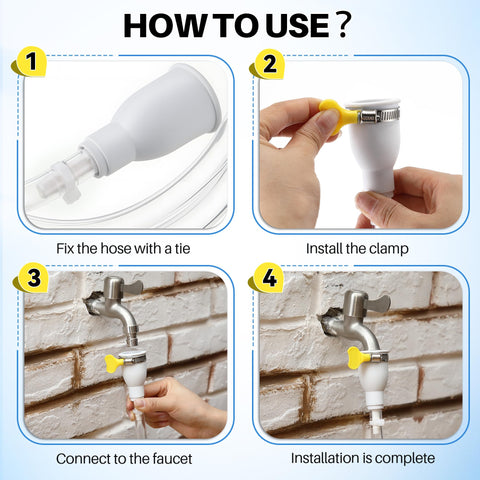 HOW TO USE ?

1

Fix the hose with a tie

2

Install the clamp

3

Connect to the faucet

4

Installation is complete