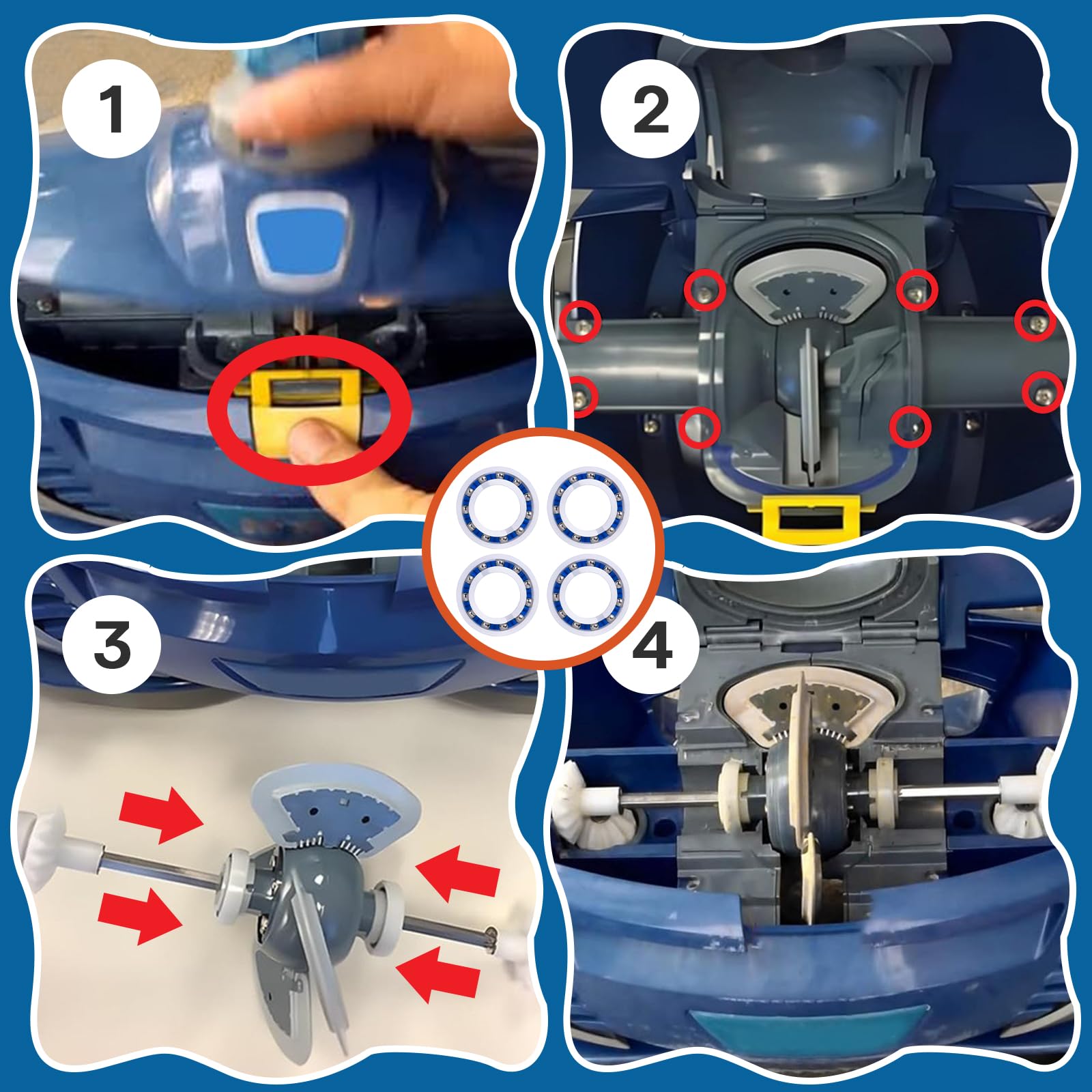 1

2

3

4