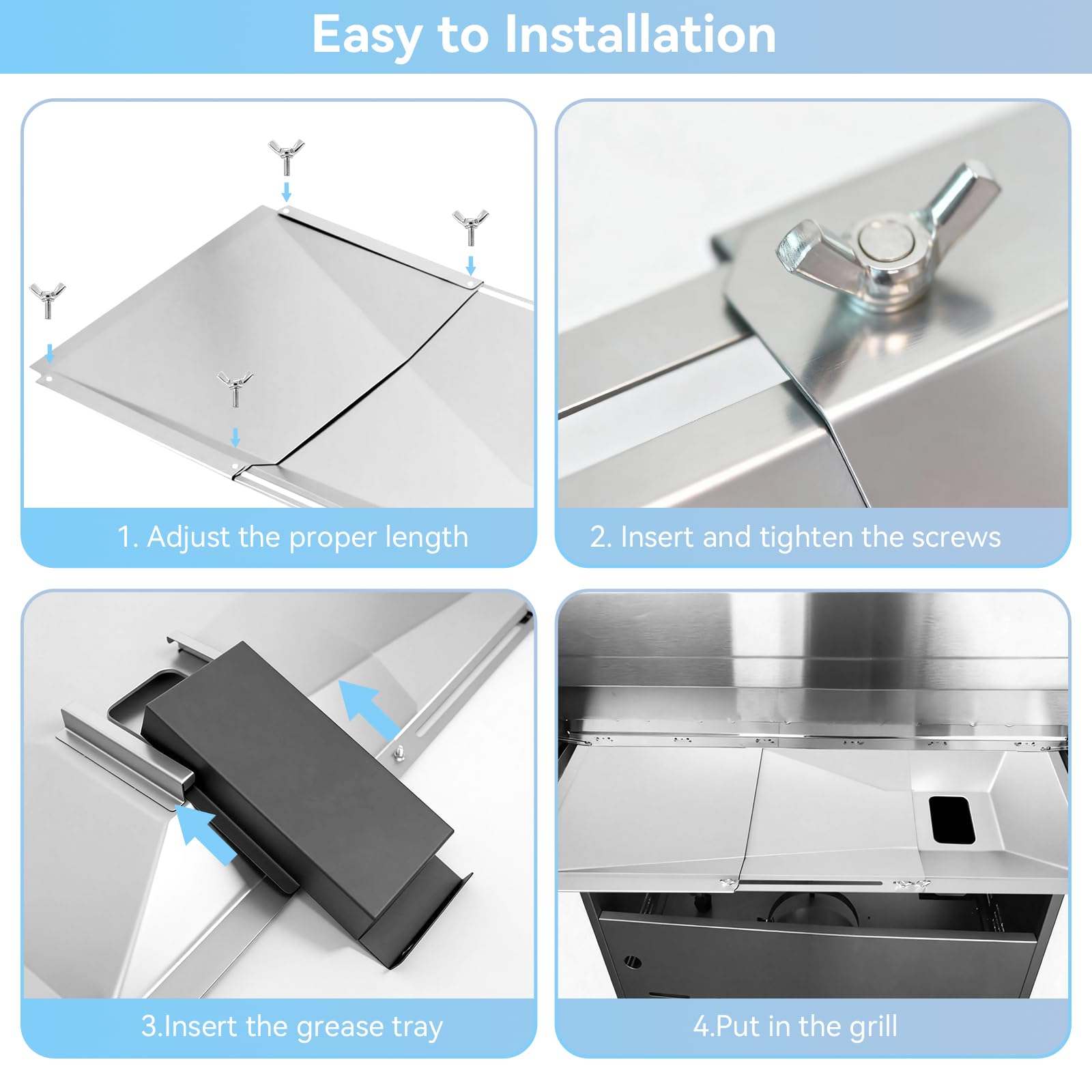 Easy to Installation

1. Adjust the proper length

2. Insert and tighten the screws

3.Insert the grease tray

4.Put in the grill