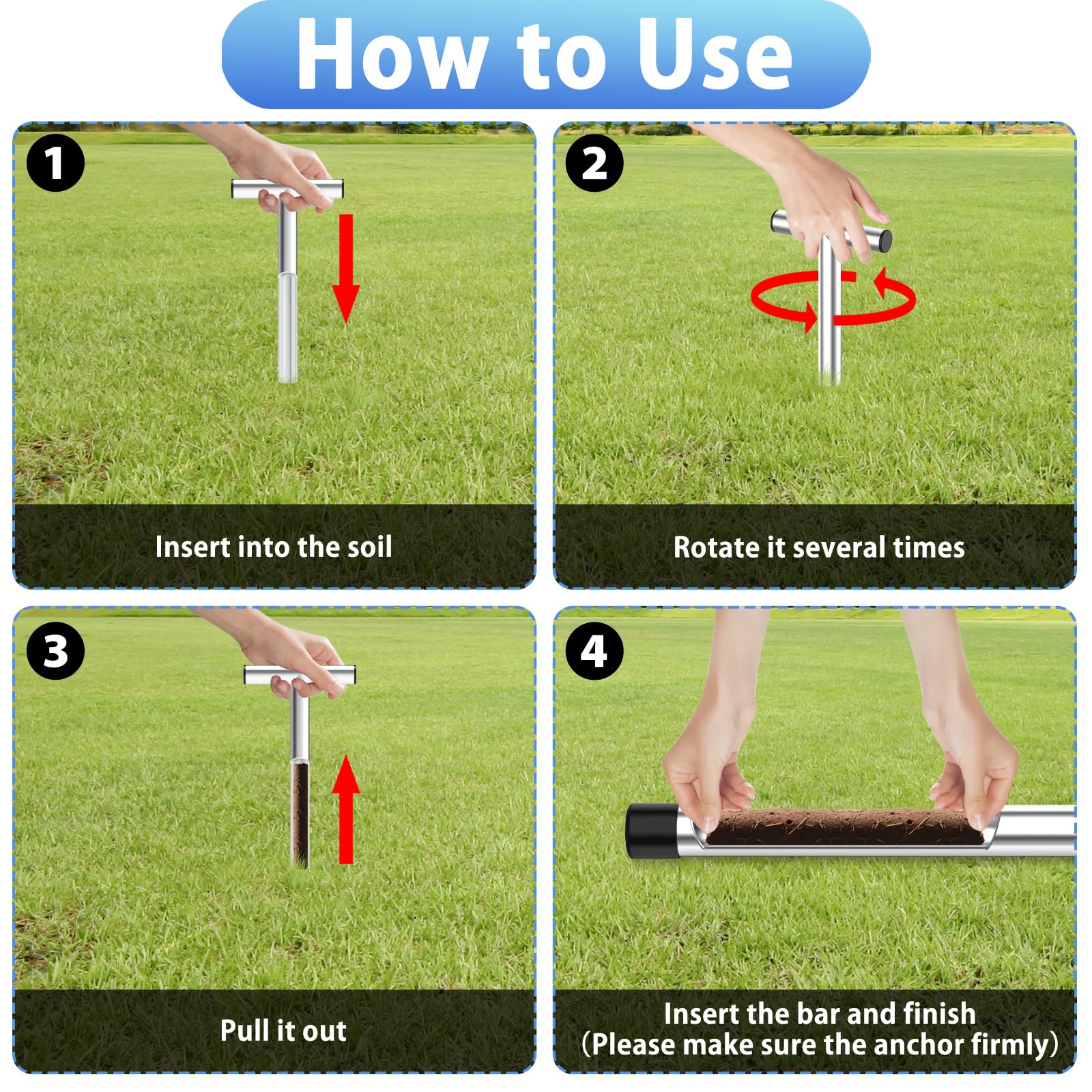 How to Use

1

Insert into the soil

2

Rotate it several times

3

Pull it out

4

Insert the bar and finish
(Please make sure the anchor firmly)