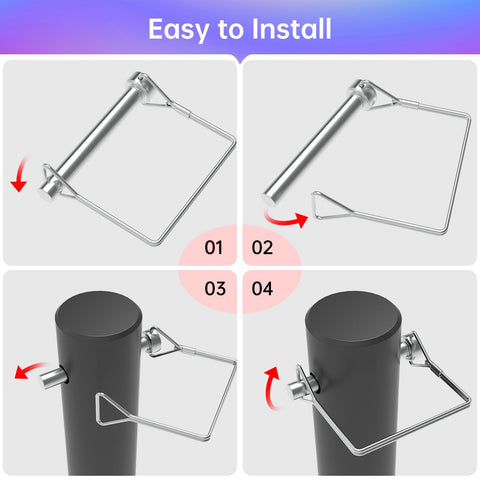 Easy to Install

01

02

03

04