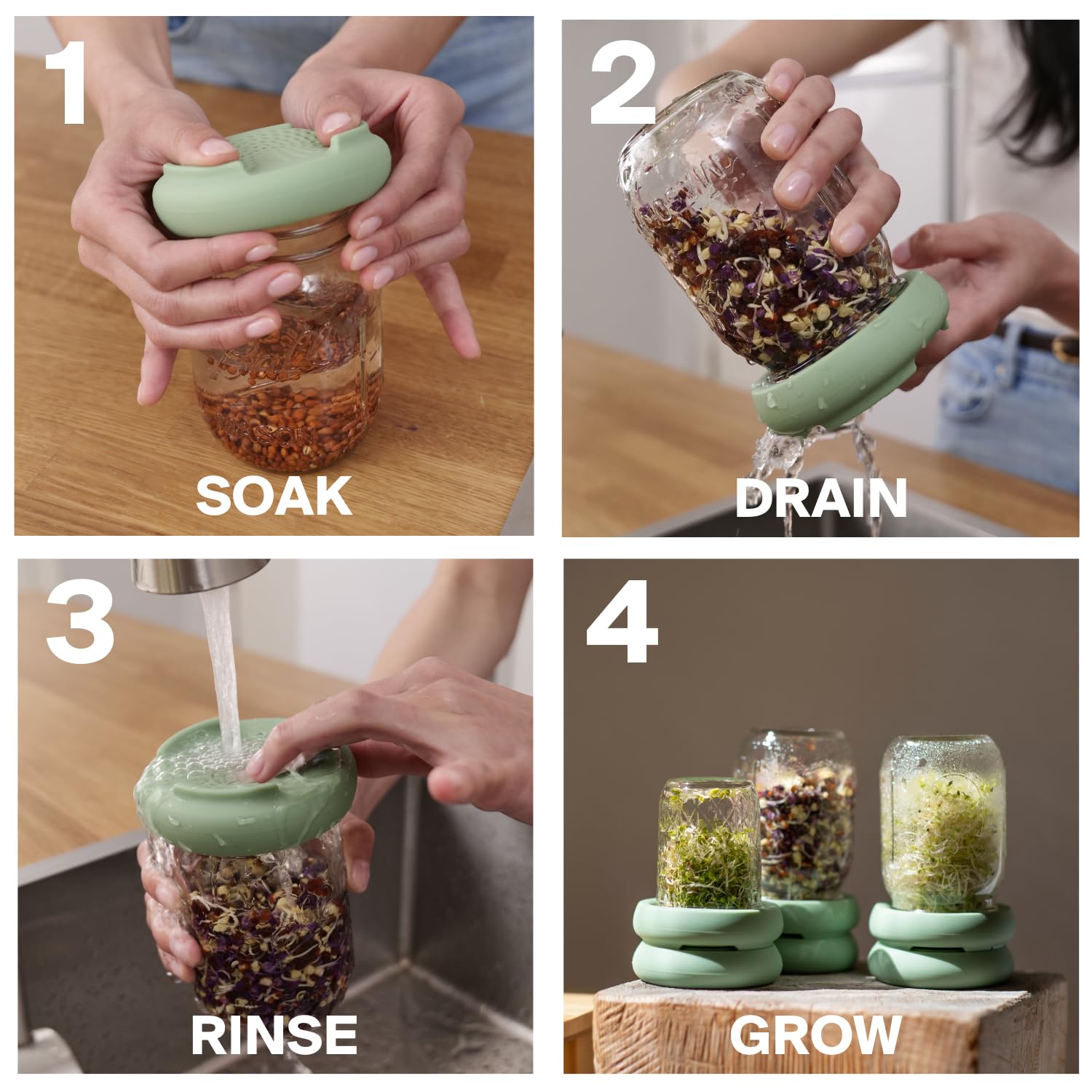 1
Ball
MASON
SOAK

2
DRAIN

3
RINSE

4
GROW