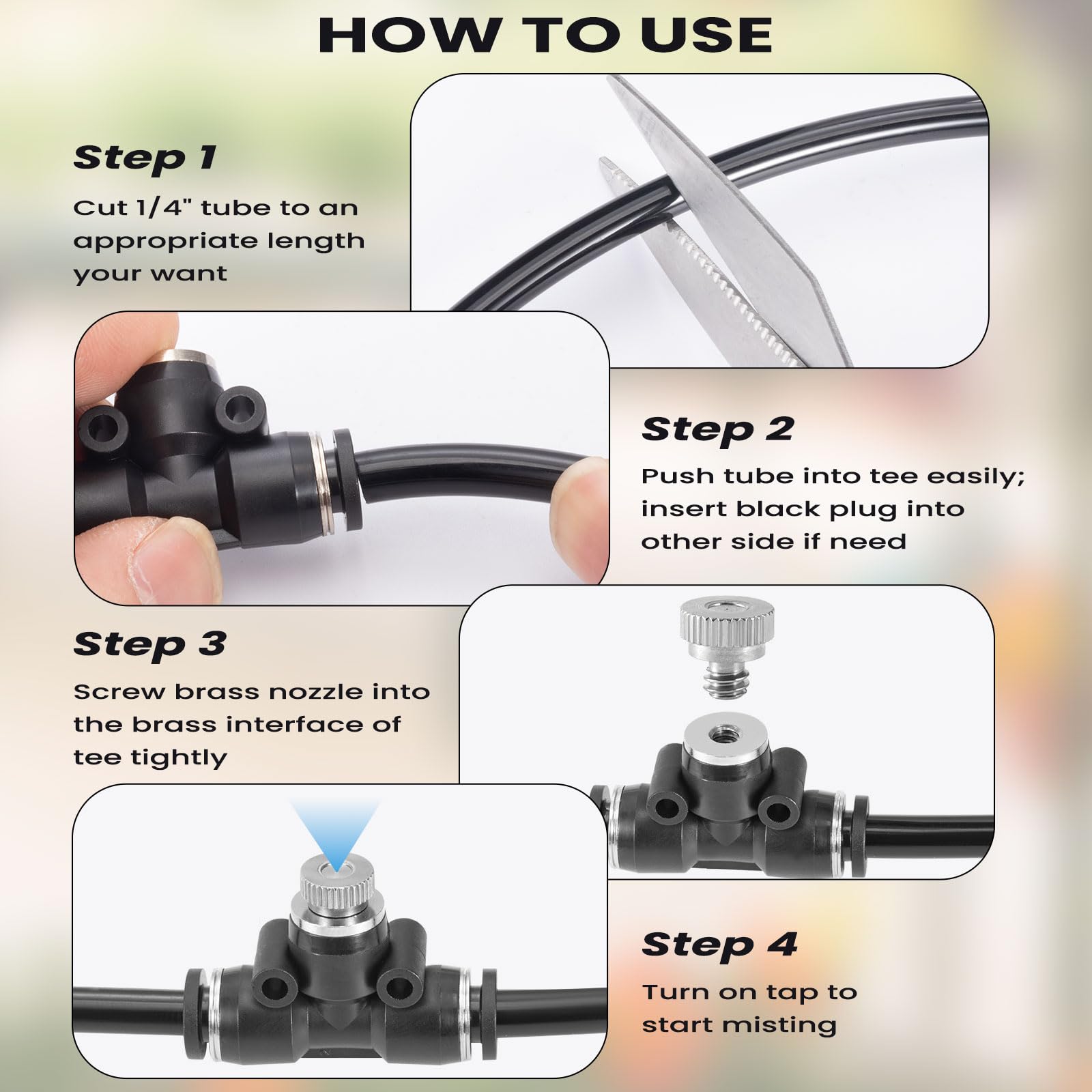 HOW TO USE

Step 1

Cut 1/4" tube to an appropriate length your want

Step 2

Push tube into tee easily; insert black plug into other side if need

Step 3

Screw brass nozzle into the brass interface of tee tightly

Step 4

Turn on tap to start misting