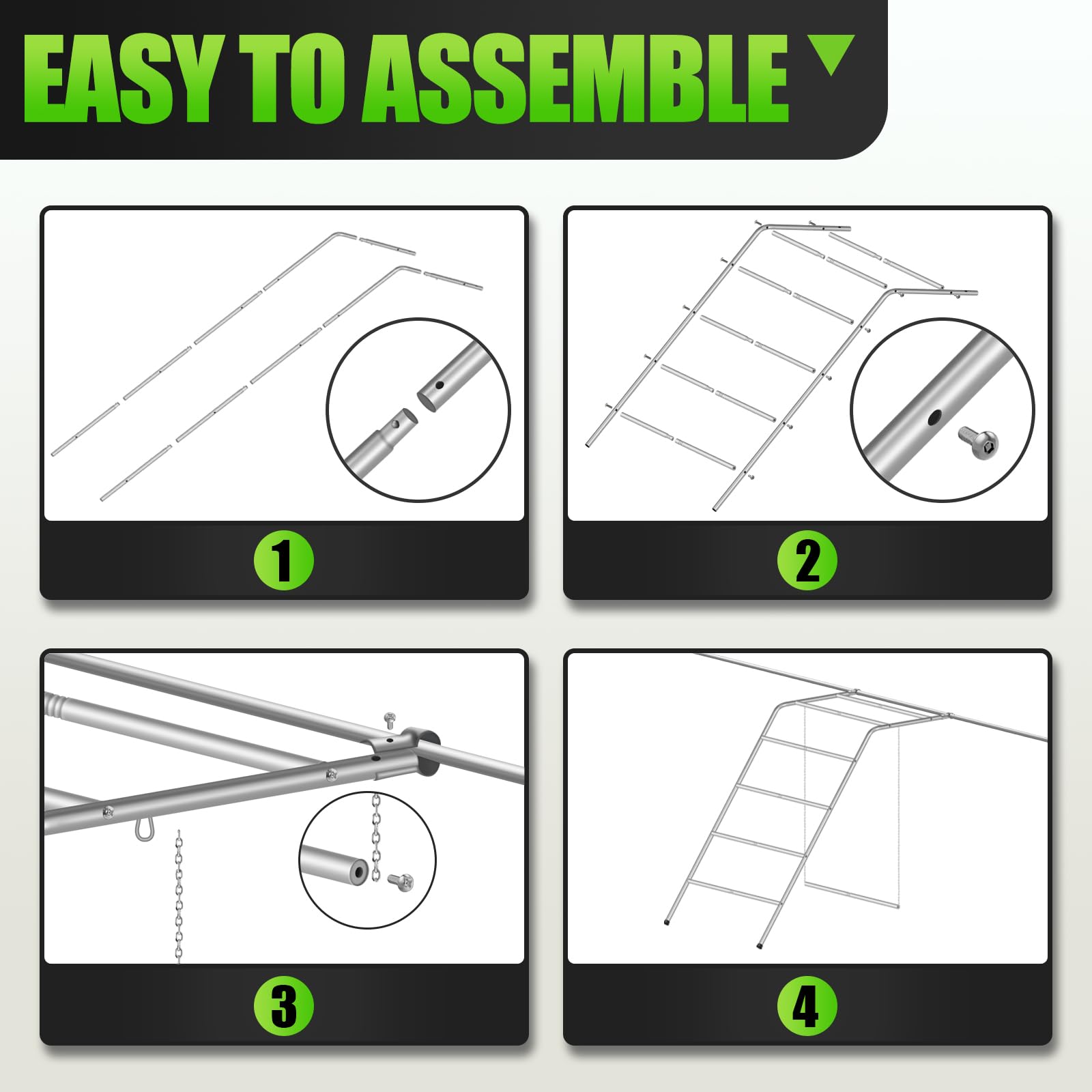 EASY TO ASSEMBLE

1

2

3

4